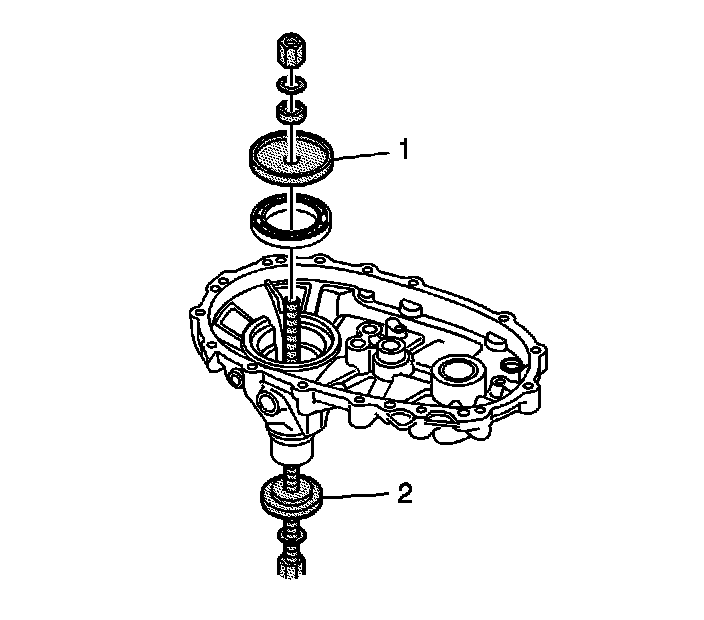 1

2