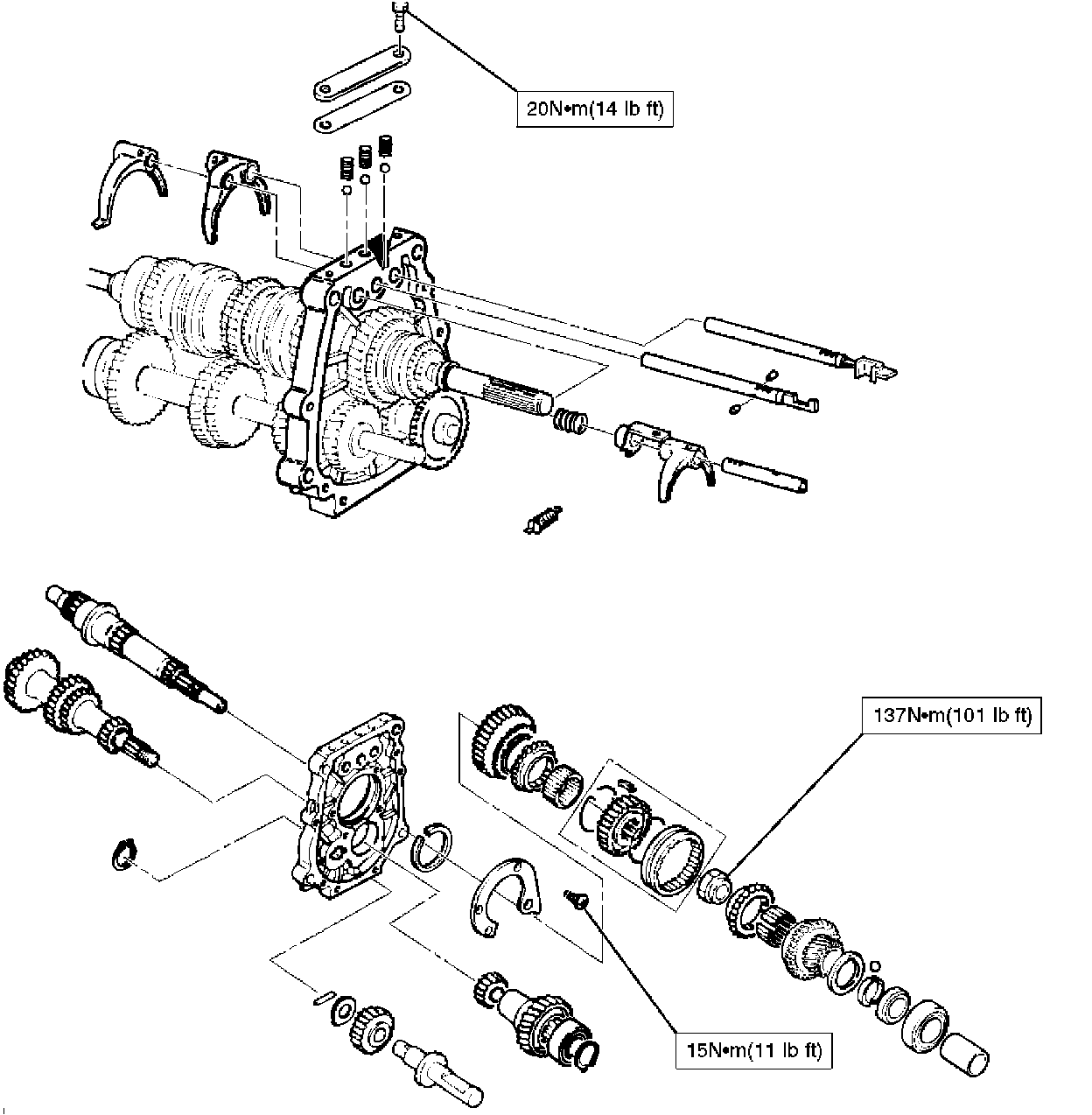 20N•m(14 lb ft)

137N•m(101 lb ft)

15N•m(11 lb ft)