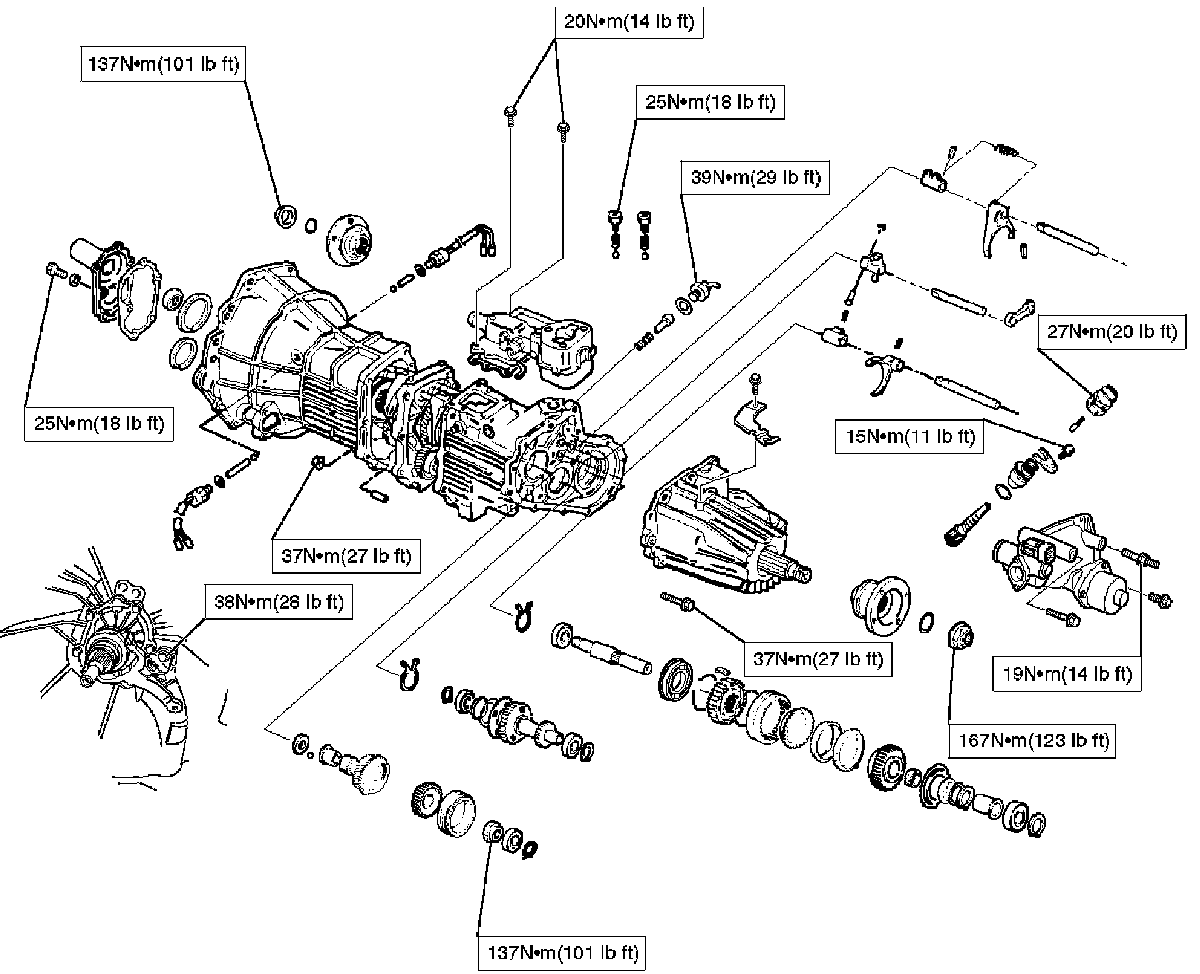 20N•m(14 lb ft)

137N•m(101 lb ft)

25N•m(18 lb ft)

39N•m(29 lb ft)

27N•m(20 lb ft)

25N•m(18 lb ft)

15N•m(11 lb ft)

37N•m(27 lb ft)

38N•m(28 lb ft)

37N•m(27 lb ft)

19N•m(14 lb ft)

167N•m(123 lb ft)

137N•m(101 lb ft)