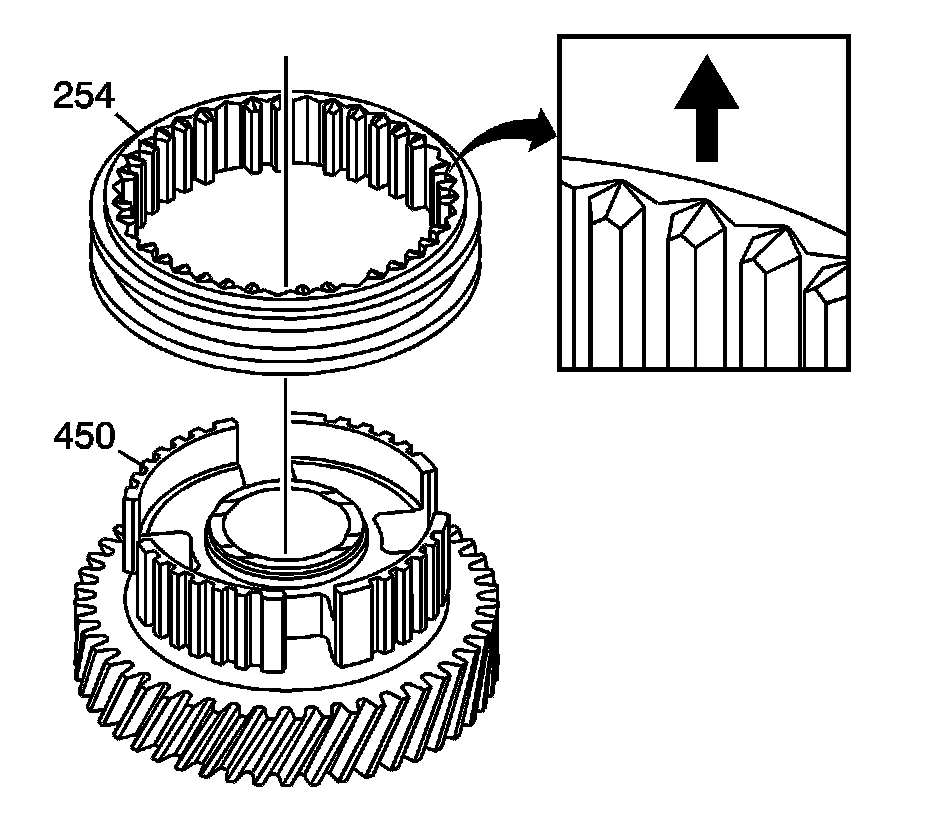 254

450