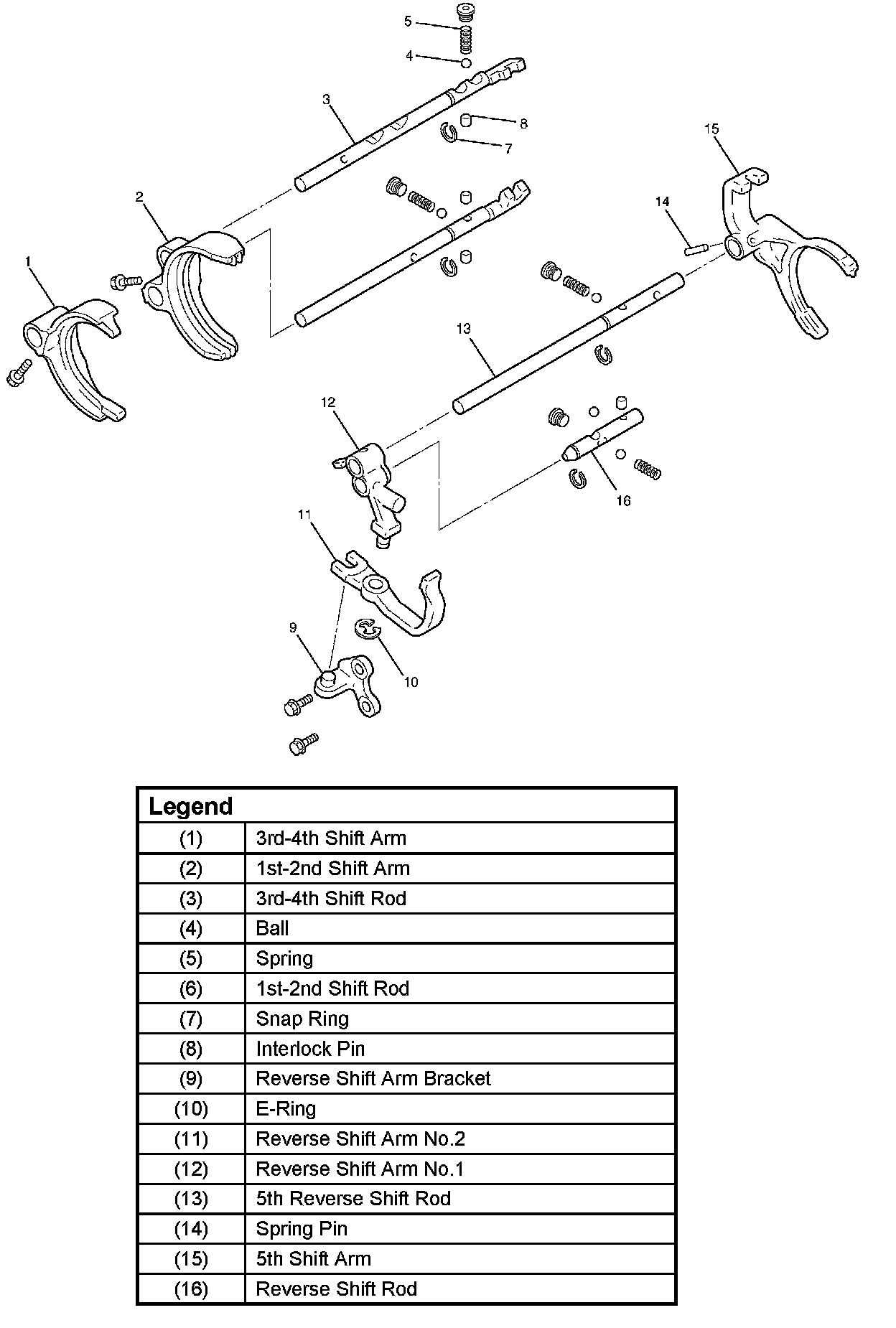 5
4
3
8
7
15
2
14
1
13
12
16
11
9
10

| Legend | |
|---|---|
| (1) | 3rd-4th Shift Arm |
| (2) | 1st-2nd Shift Arm |
| (3) | 3rd-4th Shift Rod |
| (4) | Ball |
| (5) | Spring |
| (6) | 1st-2nd Shift Rod |
| (7) | Snap Ring |
| (8) | Interlock Pin |
| (9) | Reverse Shift Arm Bracket |
| (10) | E-Ring |
| (11) | Reverse Shift Arm No.2 |
| (12) | Reverse Shift Arm No.1 |
| (13) | 5th Reverse Shift Rod |
| (14) | Spring Pin |
| (15) | 5th Shift Arm |
| (16) | Reverse Shift Rod |