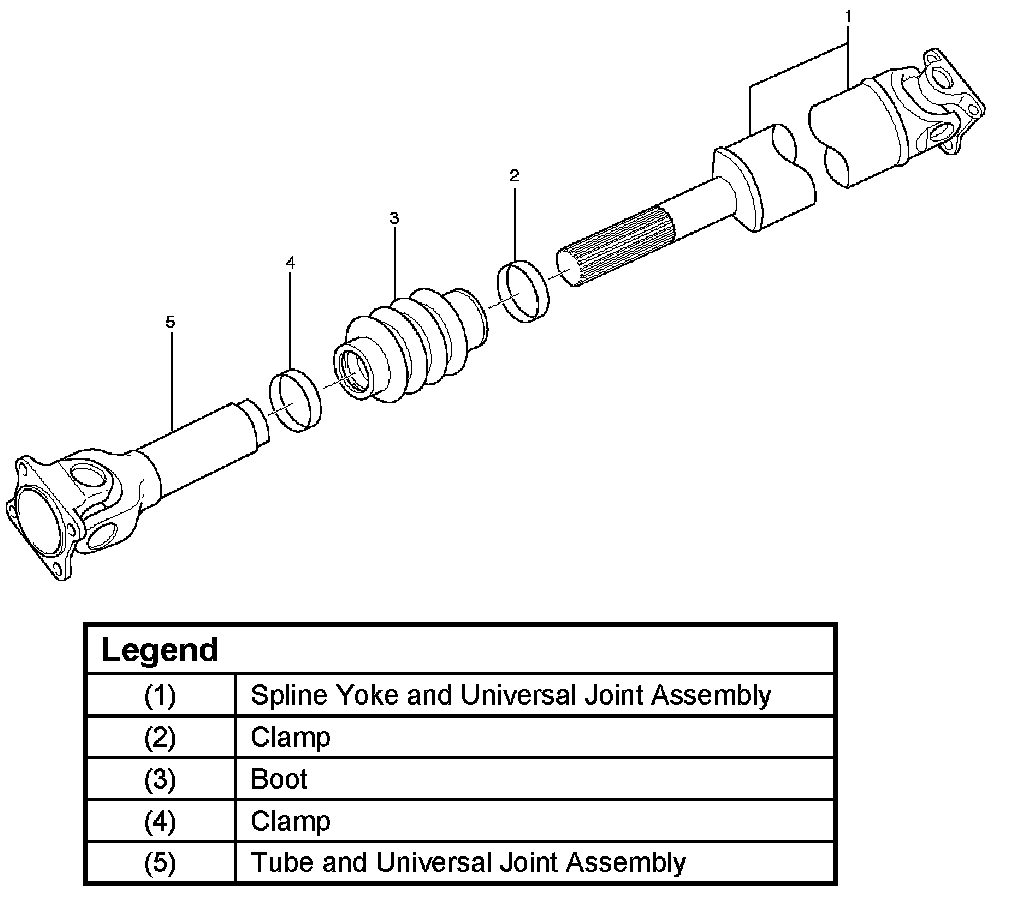 1
2
3
4
5

| Legend | |
|---|---|
| (1) | Spline Yoke and Universal Joint Assembly |
| (2) | Clamp |
| (3) | Boot |
| (4) | Clamp |
| (5) | Tube and Universal Joint Assembly |