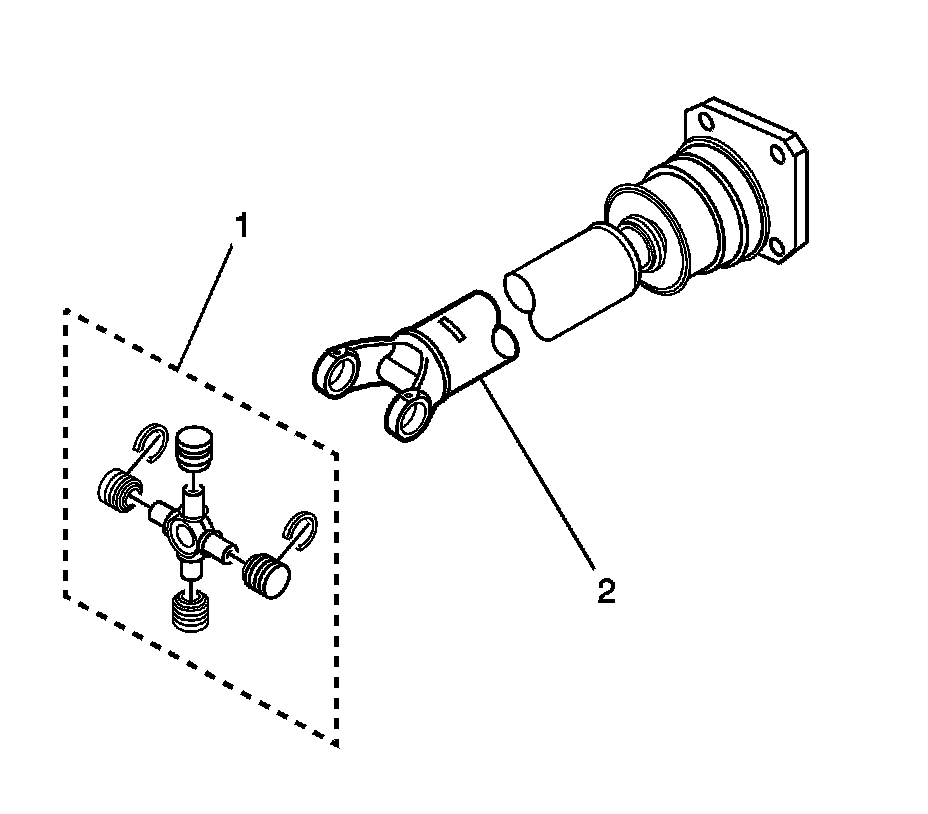 1

2