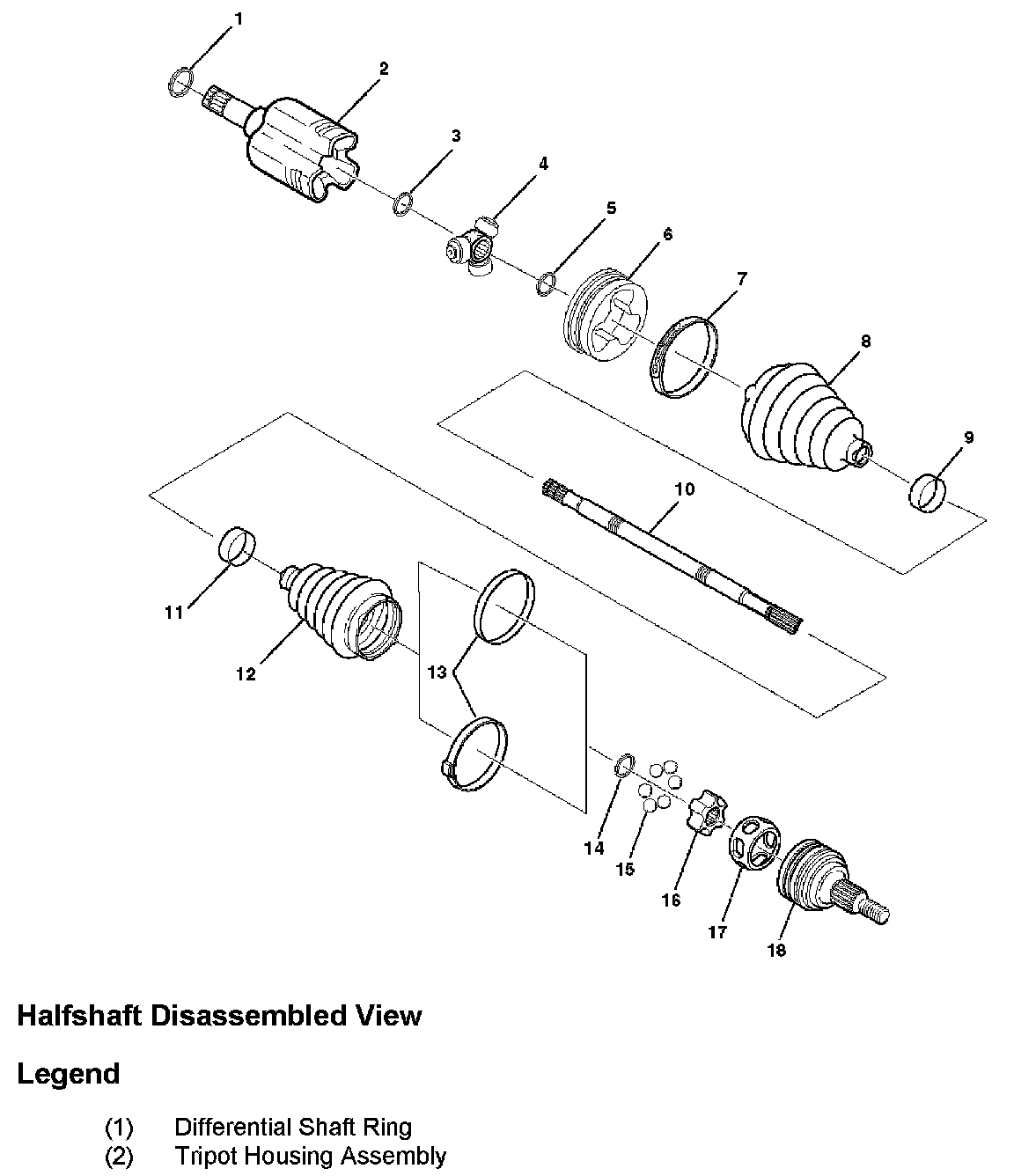 1
2
3
4
5
6
7
8
9
10
11
12
13
14
15
16
17
18

Halfshaft Disassembled View

Legend

(1) Differential Shaft Ring
(2) Tripot Housing Assembly