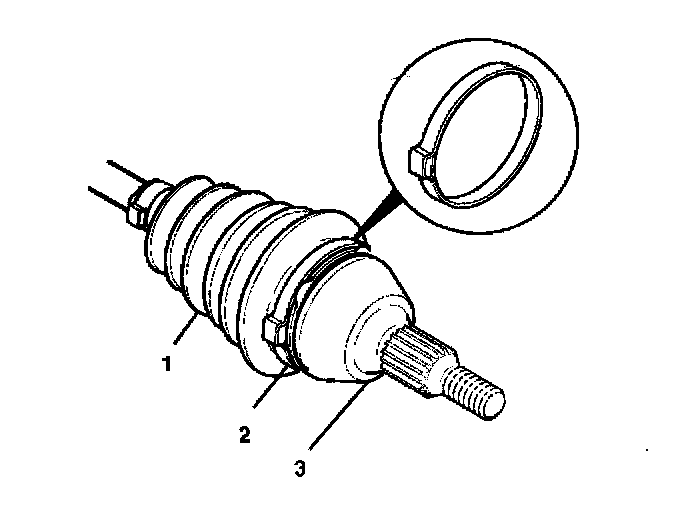 1
2
3