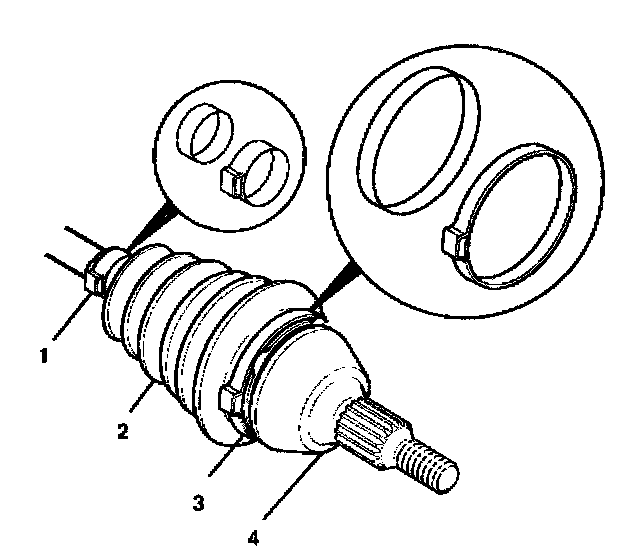 1
2
3
4