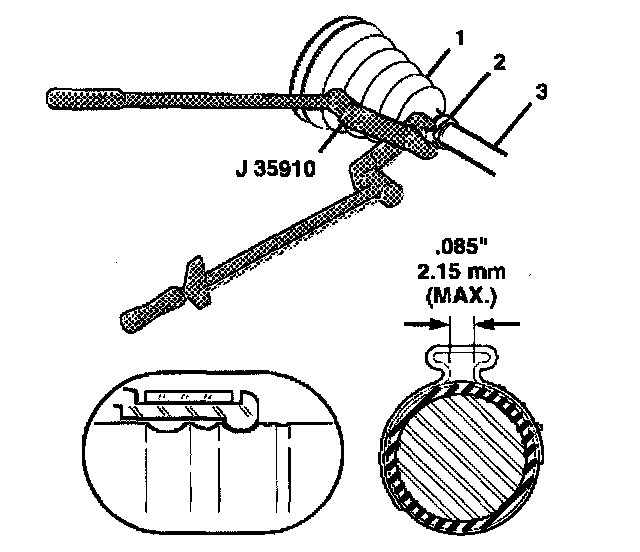 1
2
3
J 35910
.085"
2.15 mm
(MAX.)