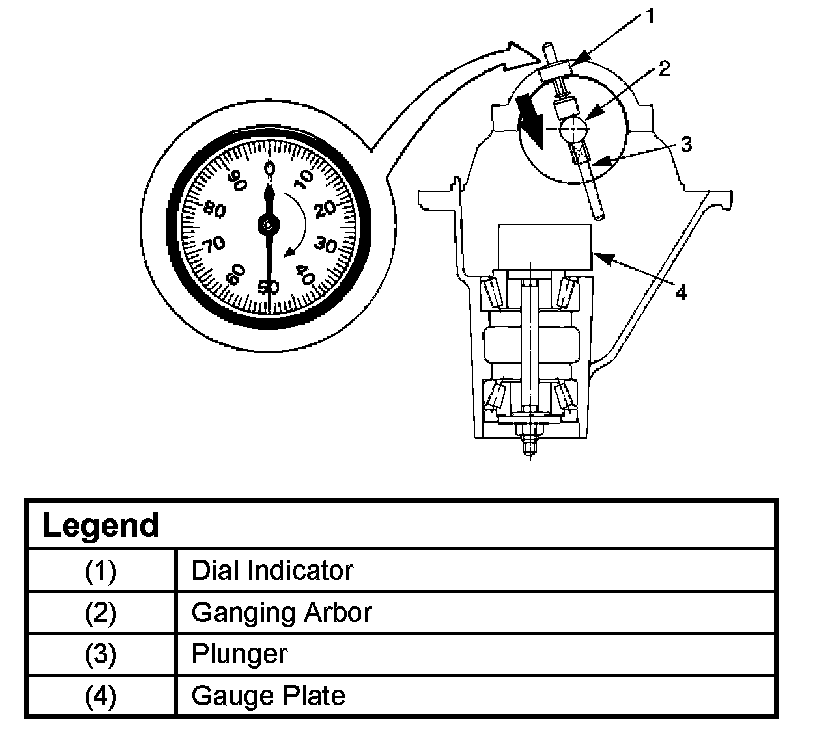 1
2
3
4

0 10 20 30 40 50 60 70 80 90

| Legend | |
|---|---|
| (1) | Dial Indicator |
| (2) | Ganging Arbor |
| (3) | Plunger |
| (4) | Gauge Plate |