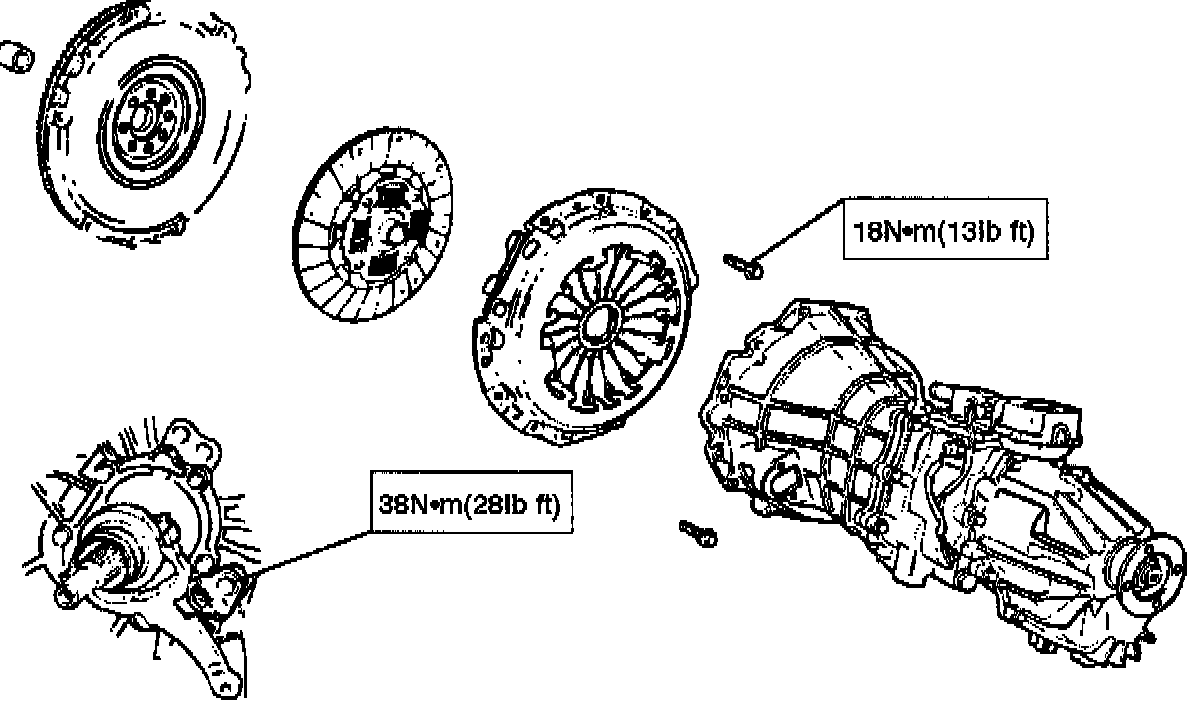 18N•m(13lb ft)

38N•m(28lb ft)