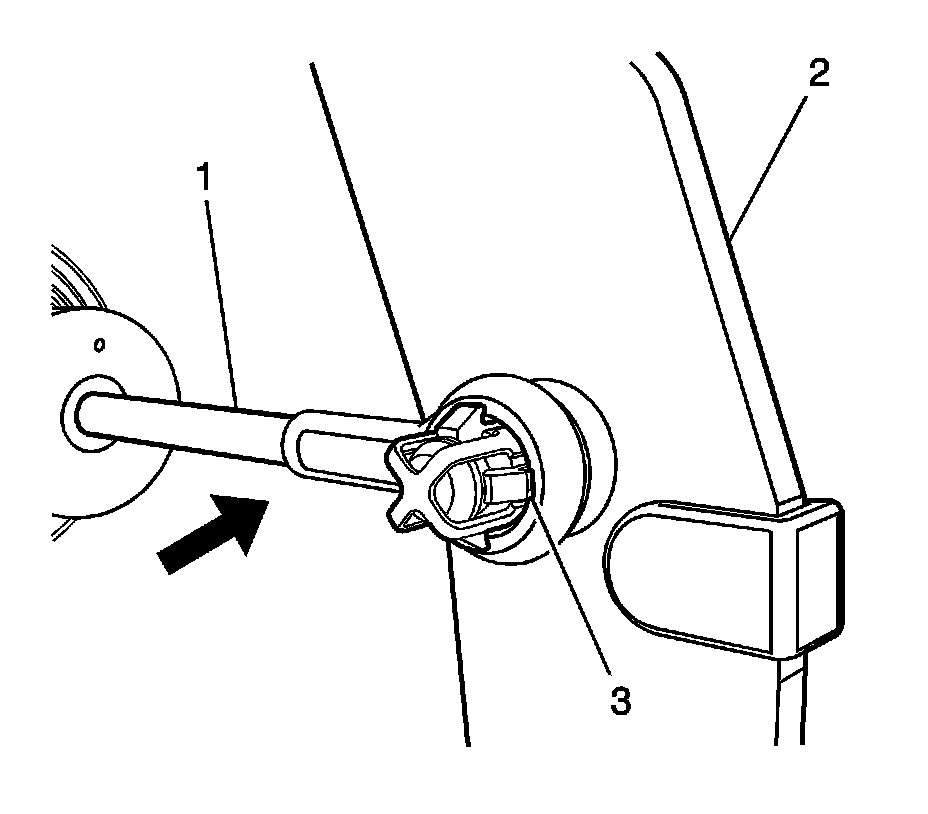 1
2
3