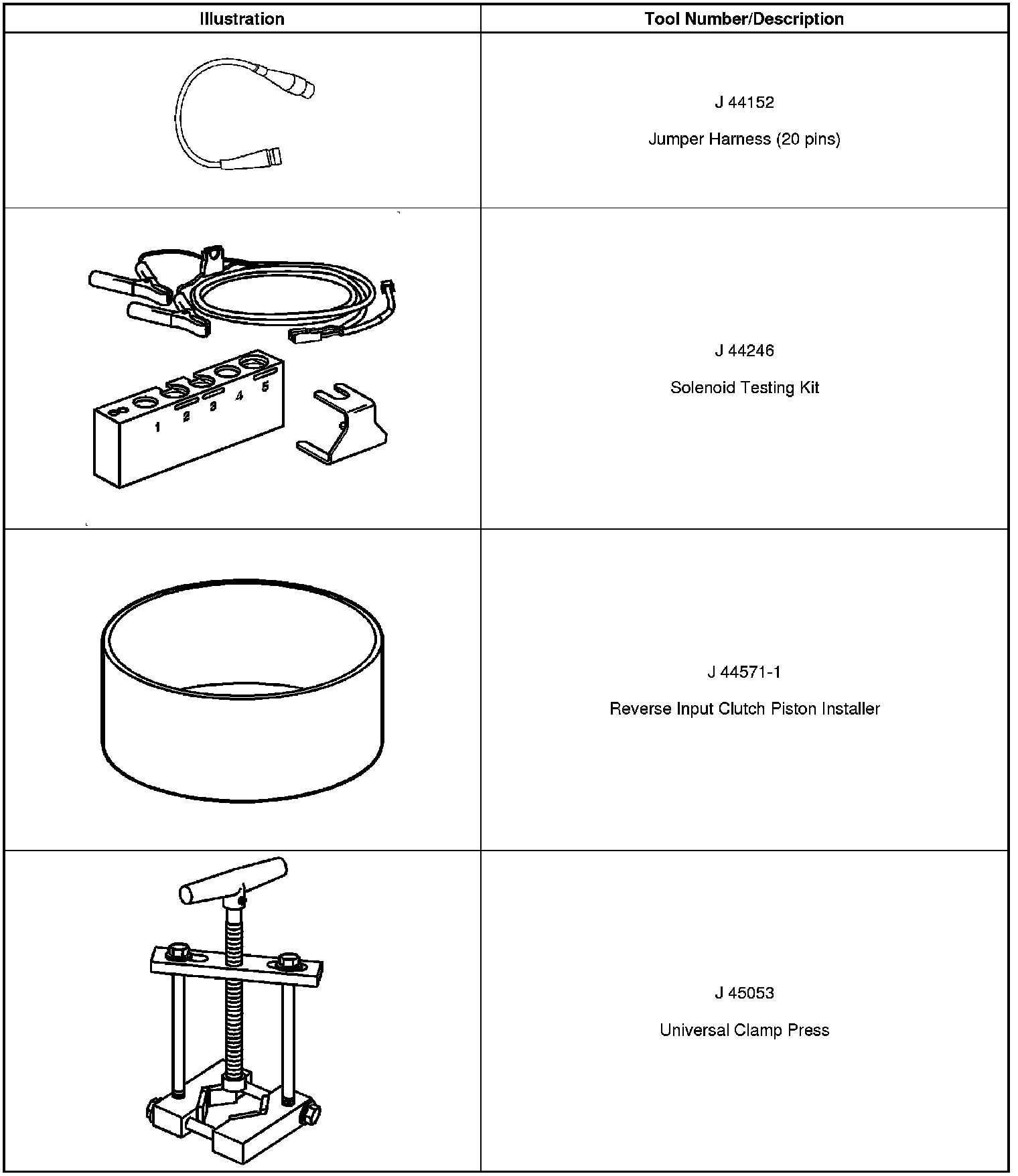 | Illustration | Tool Number/Description |
|---|---|
| | J 44152 Jumper Harness (20 pins) |
| 1 2 3 4 5 | J 44246 Solenoid Testing Kit |
| | J 44571-1 Reverse Input Clutch Piston Installer |
| | J 45053 Universal Clamp Press |