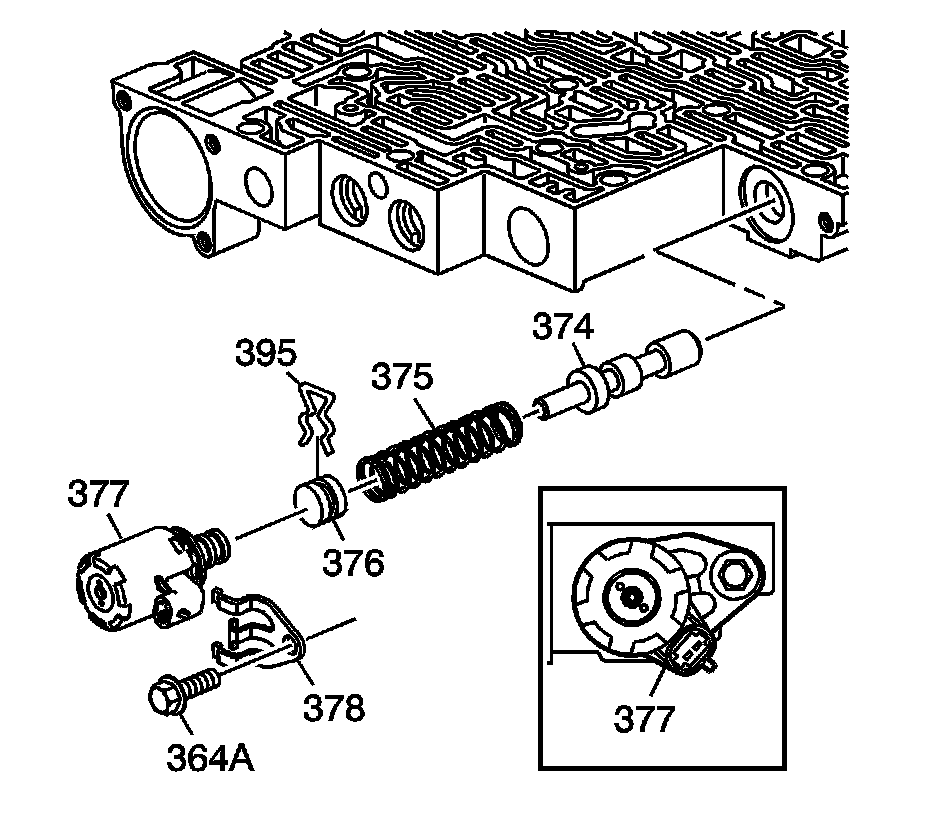 374
395
375
377
376
378
364A
377