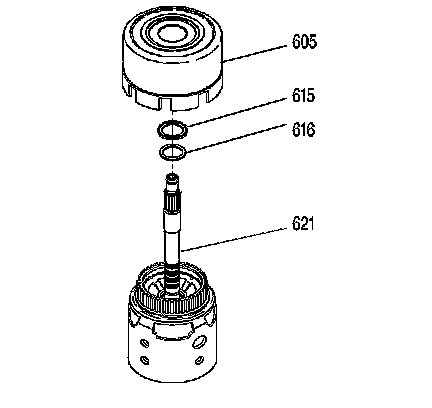 605
615
616
621