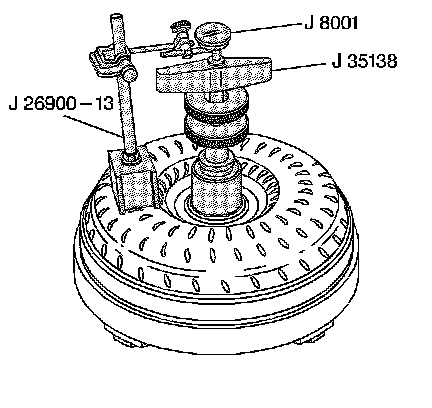 J 8001
J 35138
J 26900 – 13