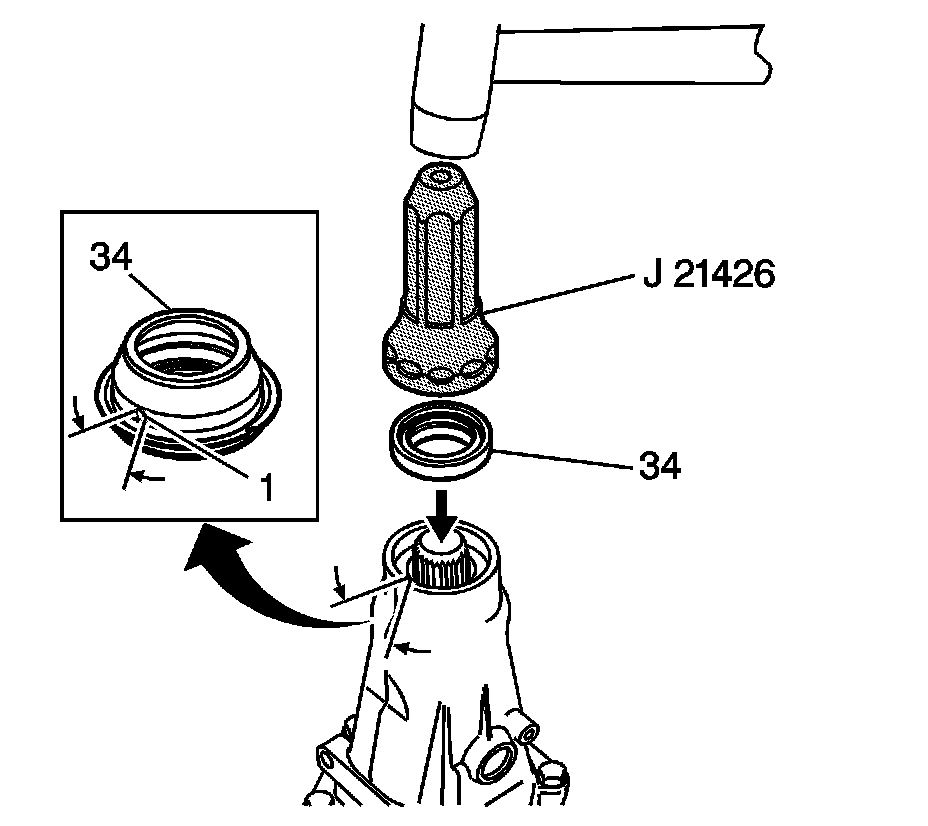 34
1
J 21426
34