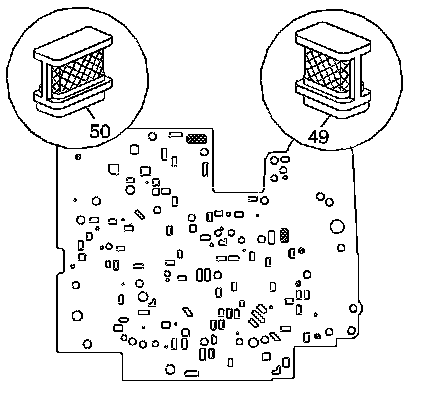 50

49