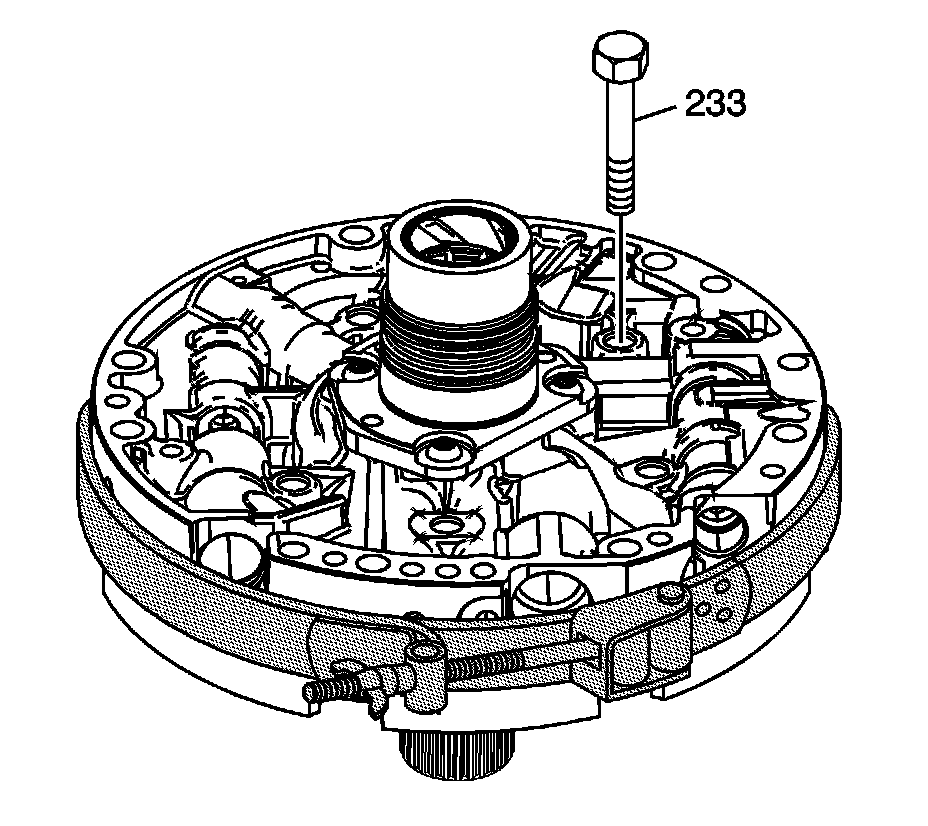 233