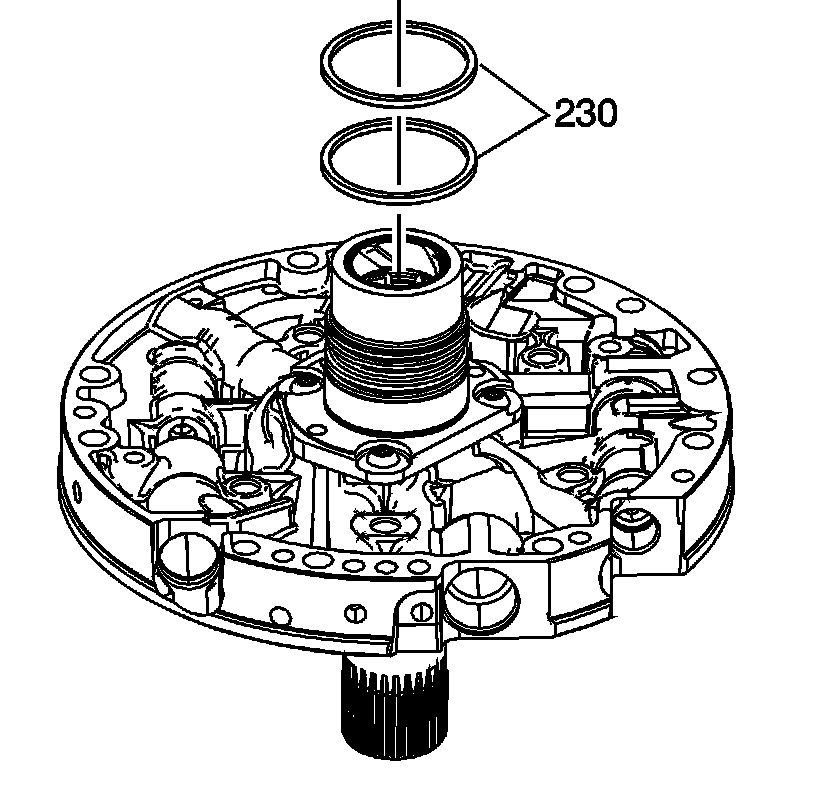 230