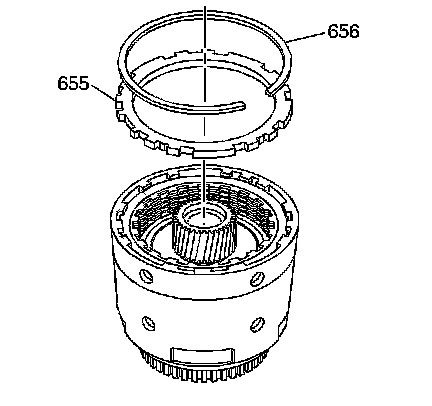 656

655