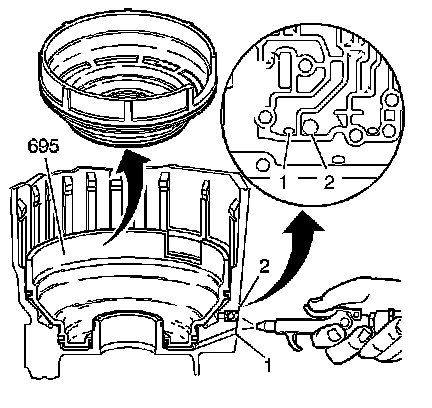 695

1
2

2

1