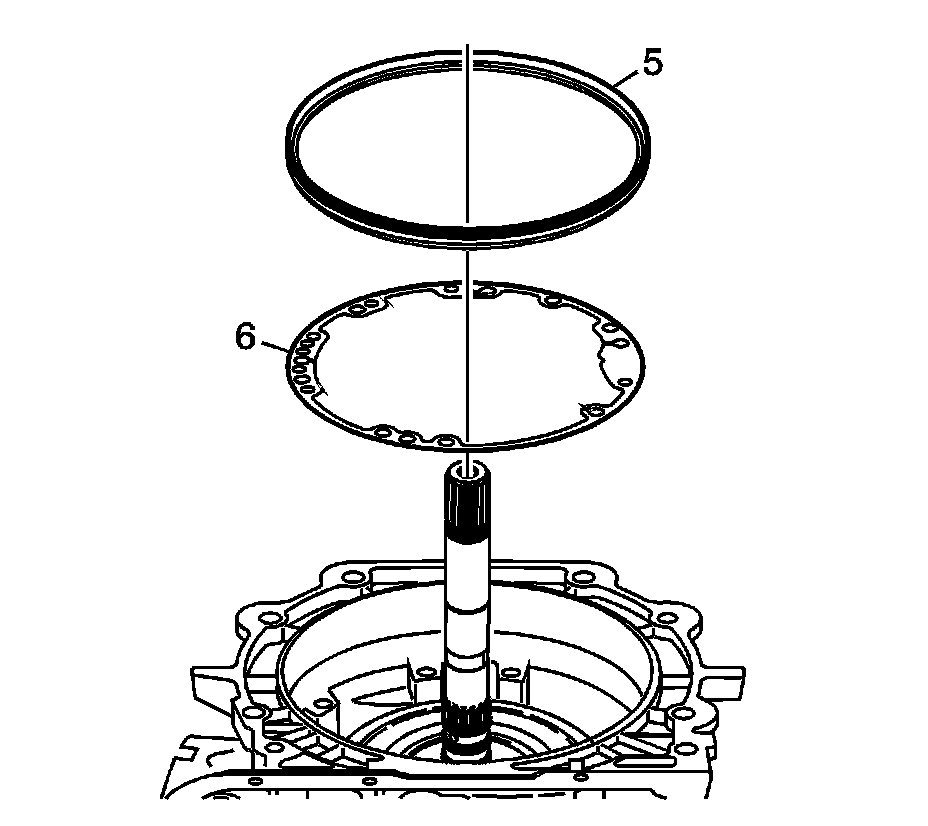 5
6