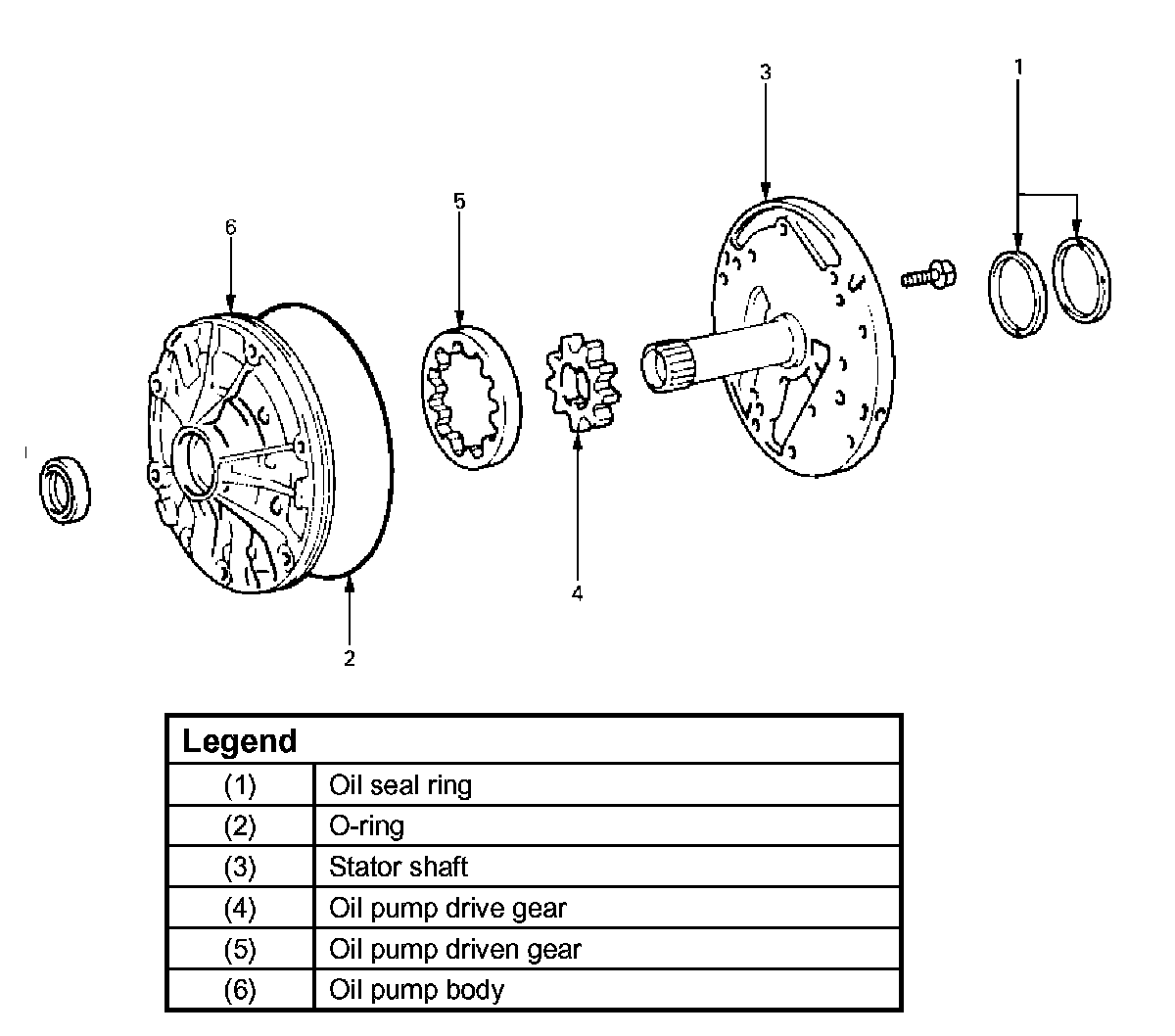 3

1

5

6

4

2

| Legend | |
|---|---|
| (1) | Oil seal ring |
| (2) | O-ring |
| (3) | Stator shaft |
| (4) | Oil pump drive gear |
| (5) | Oil pump driven gear |
| (6) | Oil pump body |