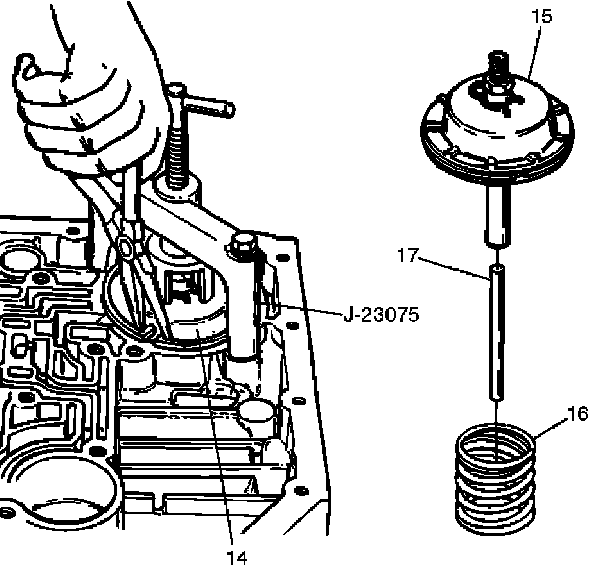 15
17
J-23075
16
14