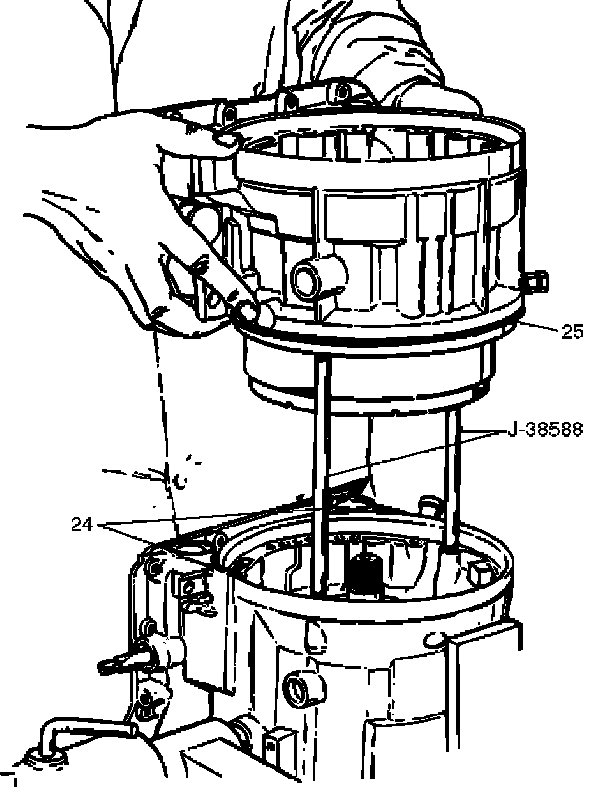 25

J-38588

24