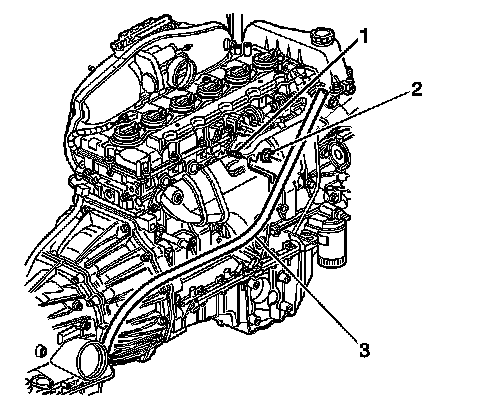 1
2
3