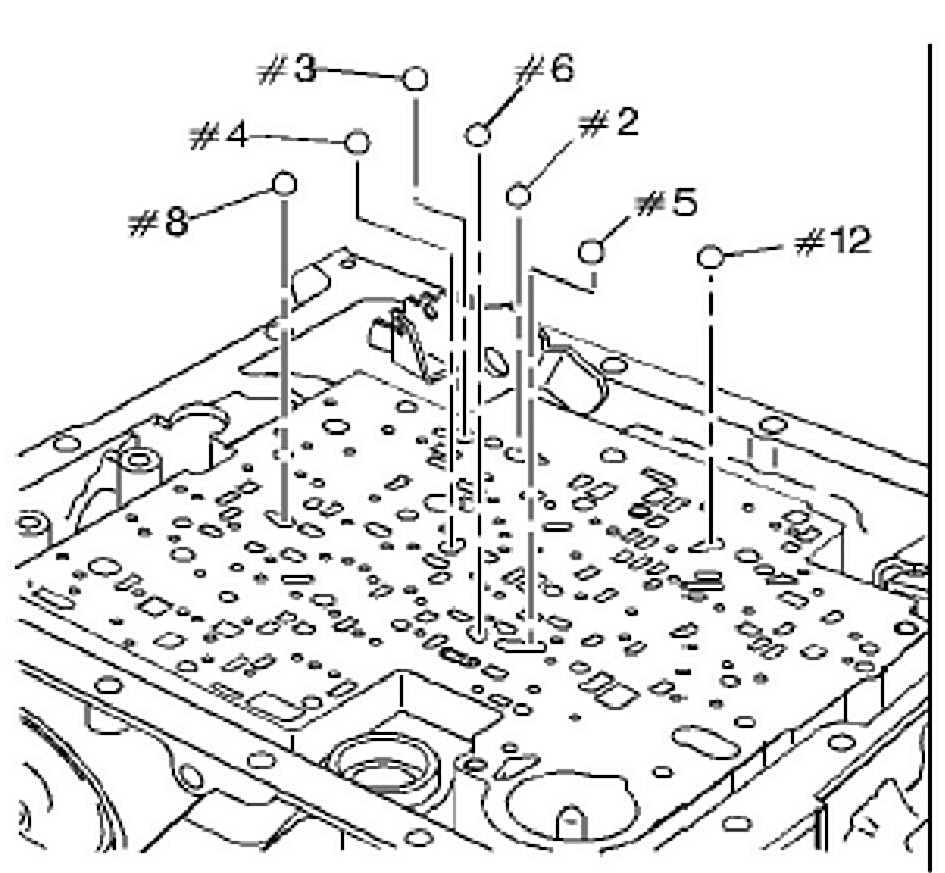 #3
#6
#4
#2
#8
#5
#12