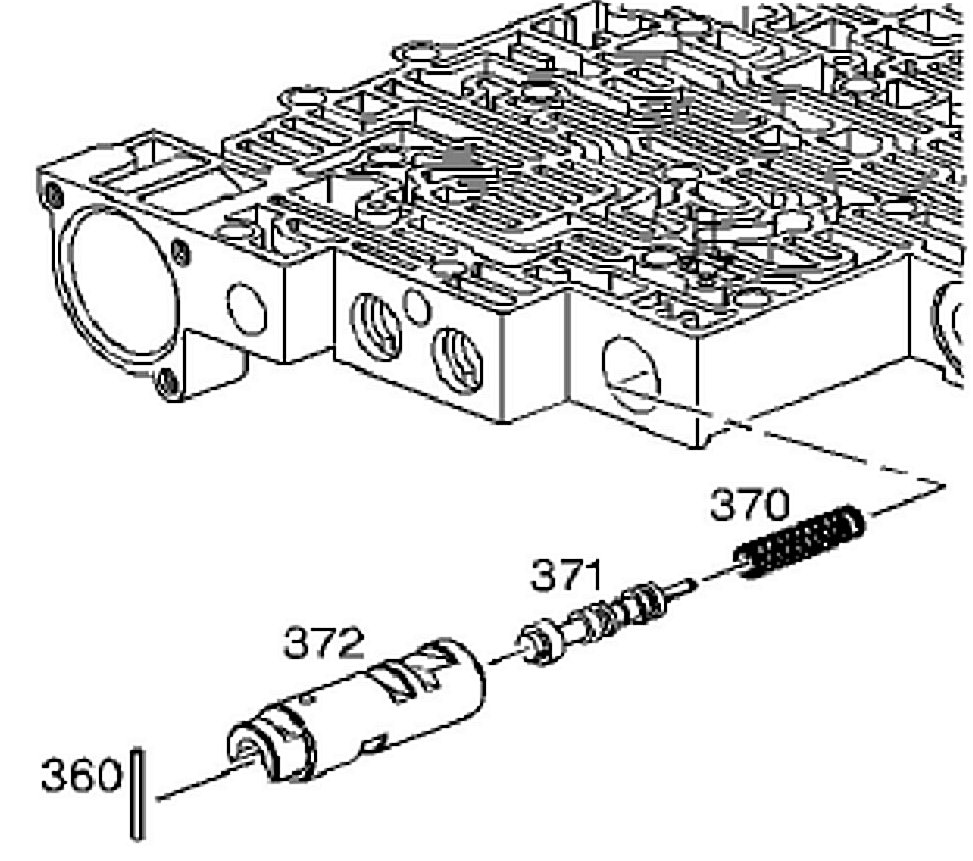 370
371
372
360