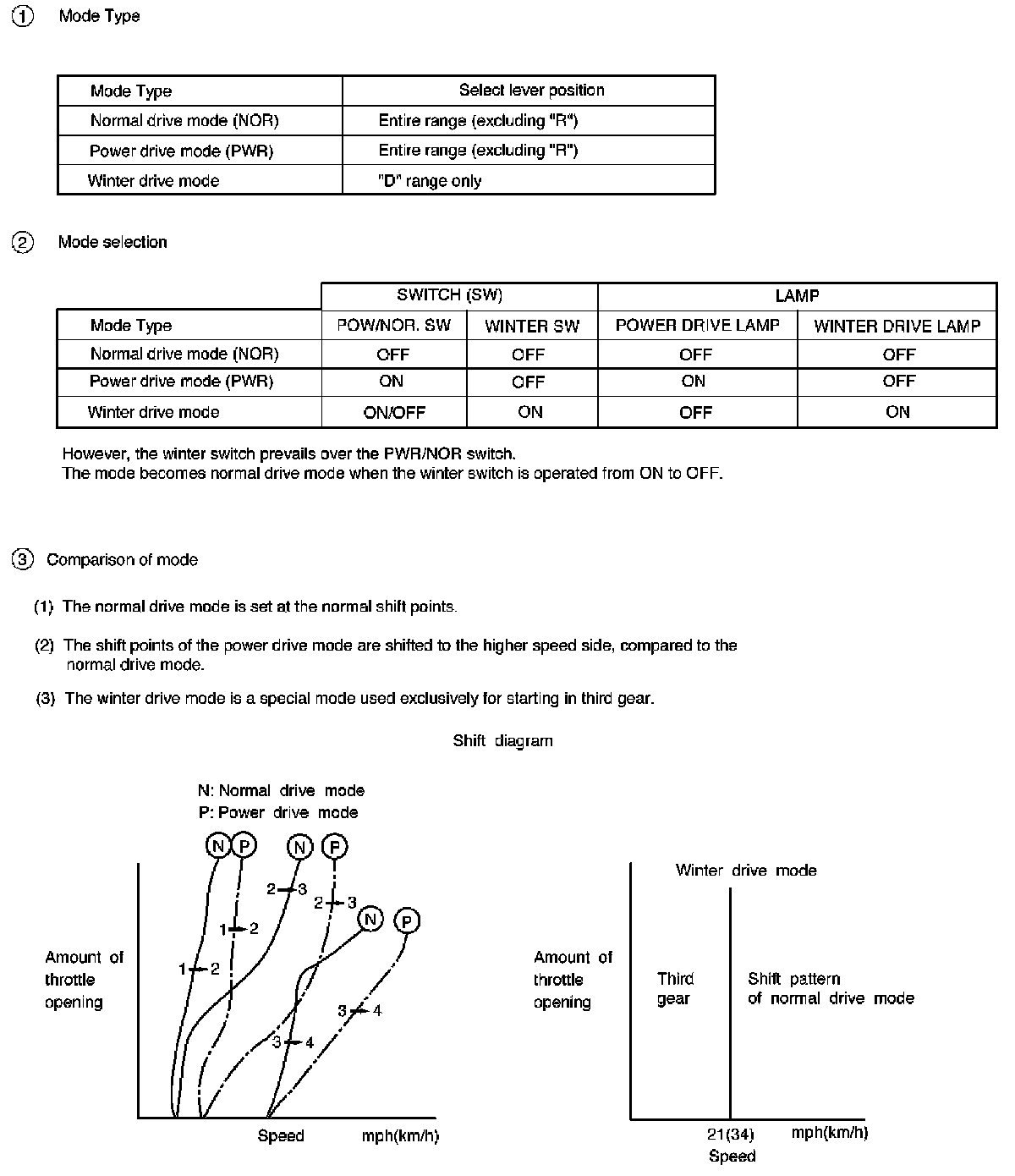 ① Mode Type

| Mode Type | Select lever position |
|---|---|
| Normal drive mode (NOR) | Entire range (excluding "R") |
| Power drive mode (PWR) | Entire range (excluding "R") |
| Winter drive mode | "D" range only |

② Mode selection

| | SWITCH (SW) | | LAMP | |
|---|---|---|---|---|
| Mode Type | POW/NOR. SW | WINTER SW | POWER DRIVE LAMP | WINTER DRIVE LAMP |
| Normal drive mode (NOR) | OFF | OFF | OFF | OFF |
| Power drive mode (PWR) | ON | OFF | ON | OFF |
| Winter drive mode | ON/OFF | ON | OFF | ON |

However, the winter switch prevails over the PWR/NOR switch.
The mode becomes normal drive mode when the winter switch is operated from ON to OFF.

③ Comparison of mode

(1) The normal drive mode is set at the normal shift points.

(2) The shift points of the power drive mode are shifted to the higher speed side, compared to the normal drive mode.

(3) The winter drive mode is a special mode used exclusively for starting in third gear.

Shift diagram

N: Normal drive mode
P: Power drive mode

N P N P N P

2→3 2→3 1→2 1→2 3→4 3→4

Amount of throttle opening

Speed mph(km/h)

Winter drive mode

Amount of throttle opening

Third gear

Shift pattern of normal drive mode

21(34) mph(km/h)
Speed