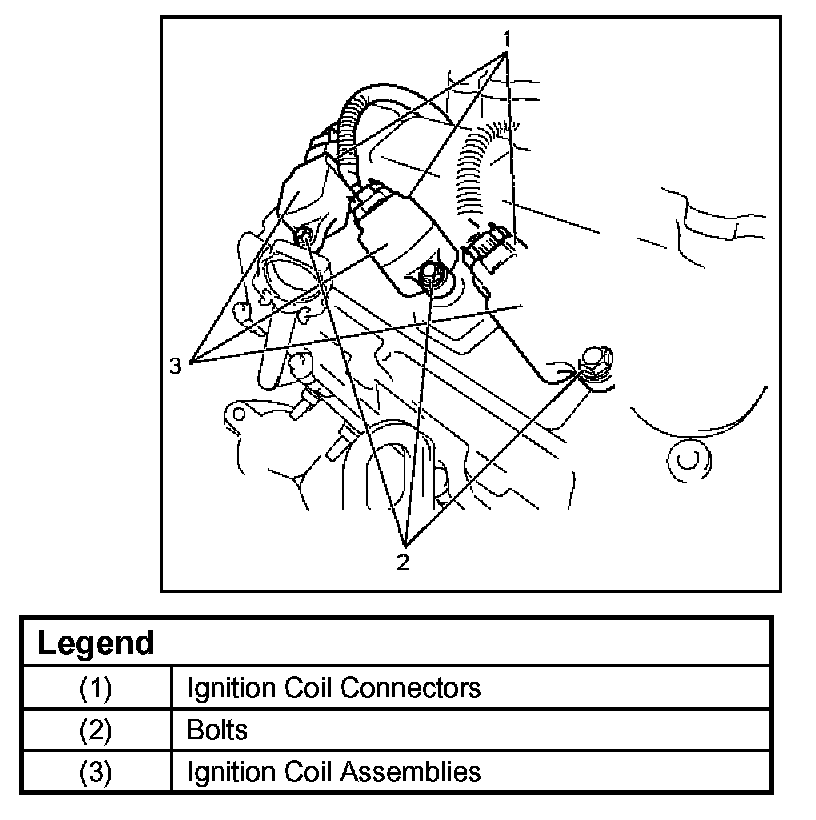 1

3

2

| Legend | |
|---|---|
| (1) | Ignition Coil Connectors |
| (2) | Bolts |
| (3) | Ignition Coil Assemblies |