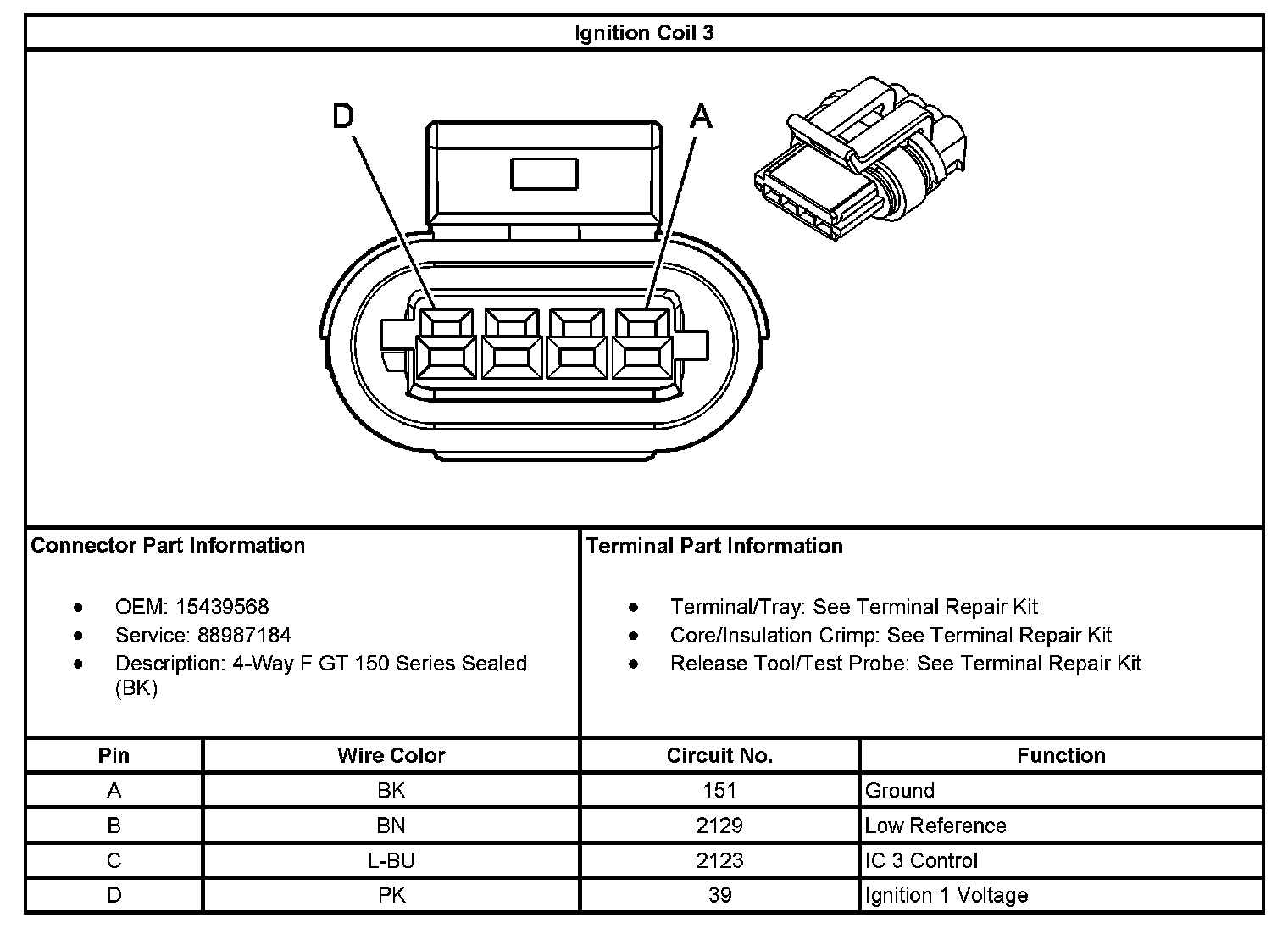 Ignition Coil 3

D

A

Connector Part Information

- OEM: 15439568
- Service: 88987184
- Description: 4-Way F GT 150 Series Sealed (BK)

Terminal Part Information

- Terminal/Tray: See Terminal Repair Kit
- Core/Insulation Crimp: See Terminal Repair Kit
- Release Tool/Test Probe: See Terminal Repair Kit

| Pin | Wire Color | Circuit No. | Function |
|---|---|---|---|
| A | BK | 151 | Ground |
| B | BN | 2129 | Low Reference |
| C | L-BU | 2123 | IC 3 Control |
| D | PK | 39 | Ignition 1 Voltage |