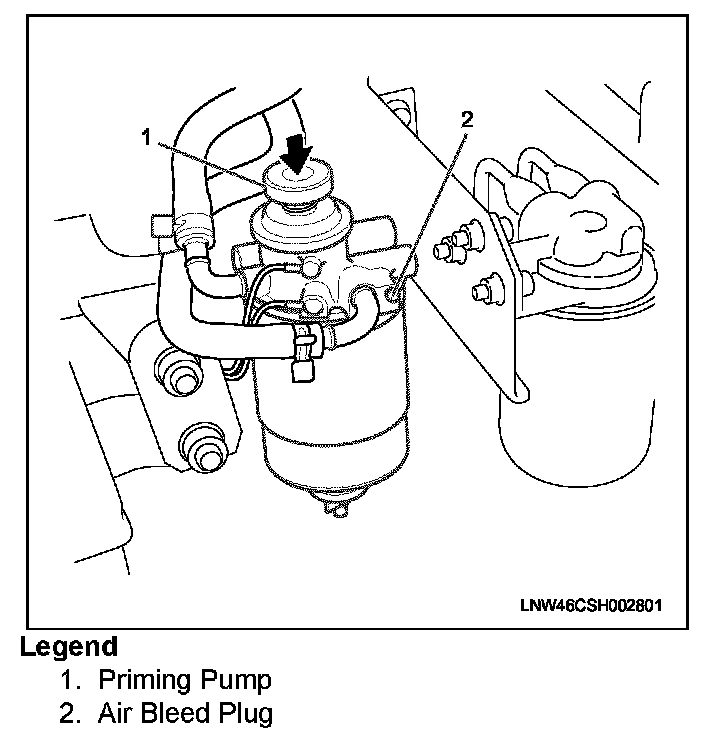 1
2
LNW46CSH002801

Legend
1. Priming Pump
2. Air Bleed Plug