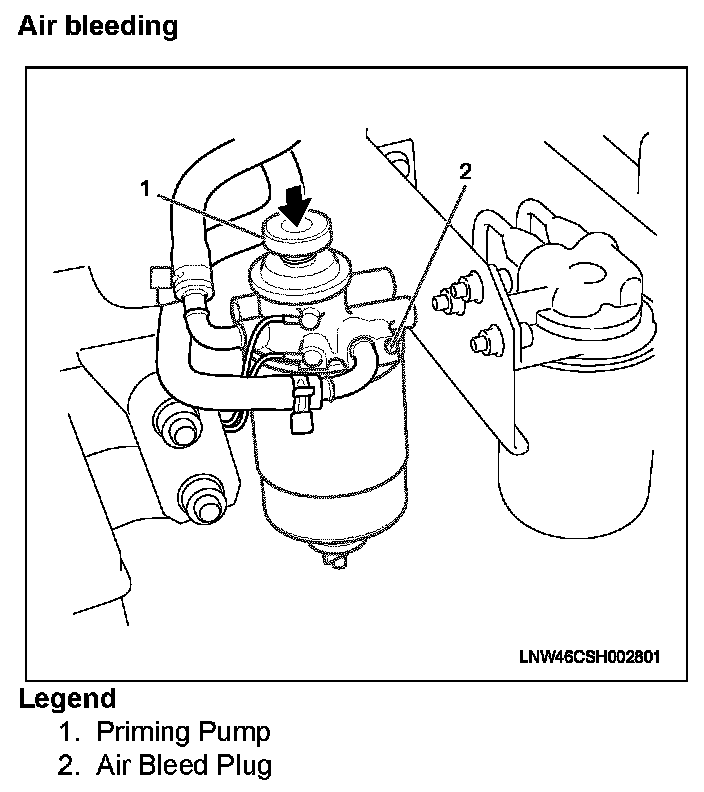 Air bleeding

1

2

LNW46CSH002801

Legend
1. Priming Pump
2. Air Bleed Plug