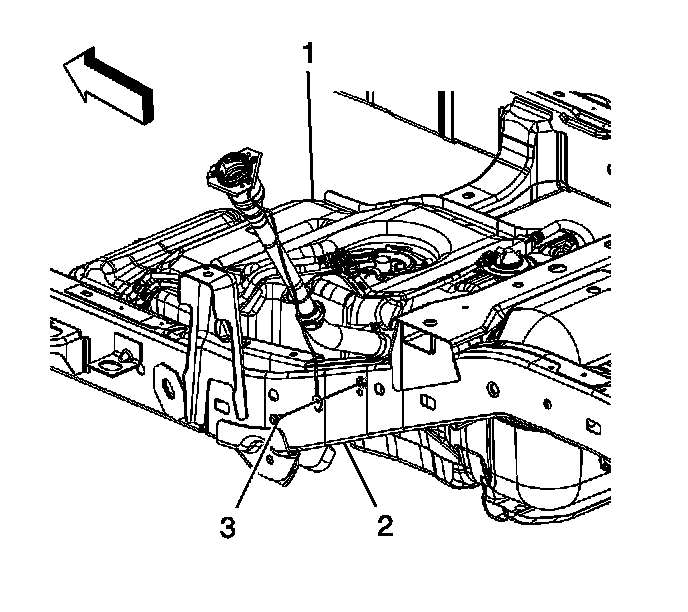 1

3

2