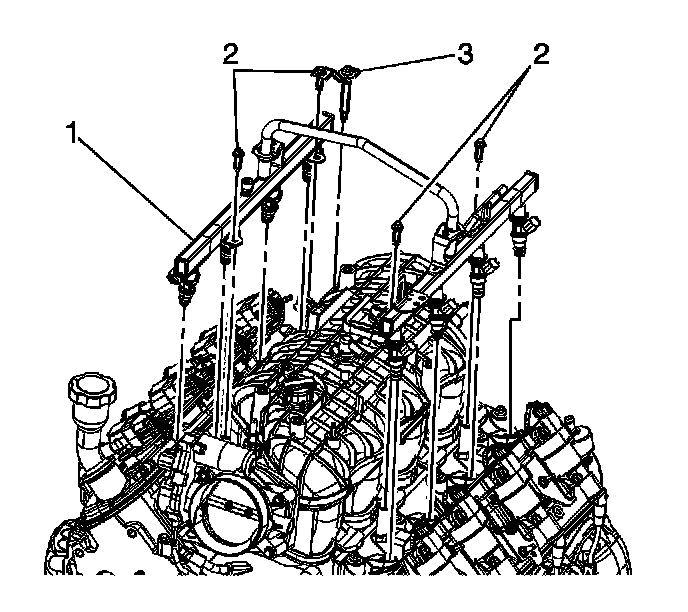 2
3
2
1