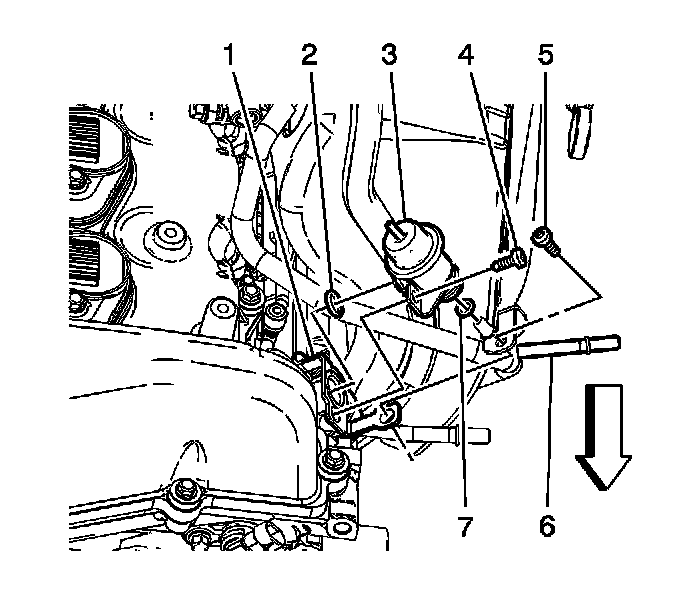 1
2
3
4
5
7
6