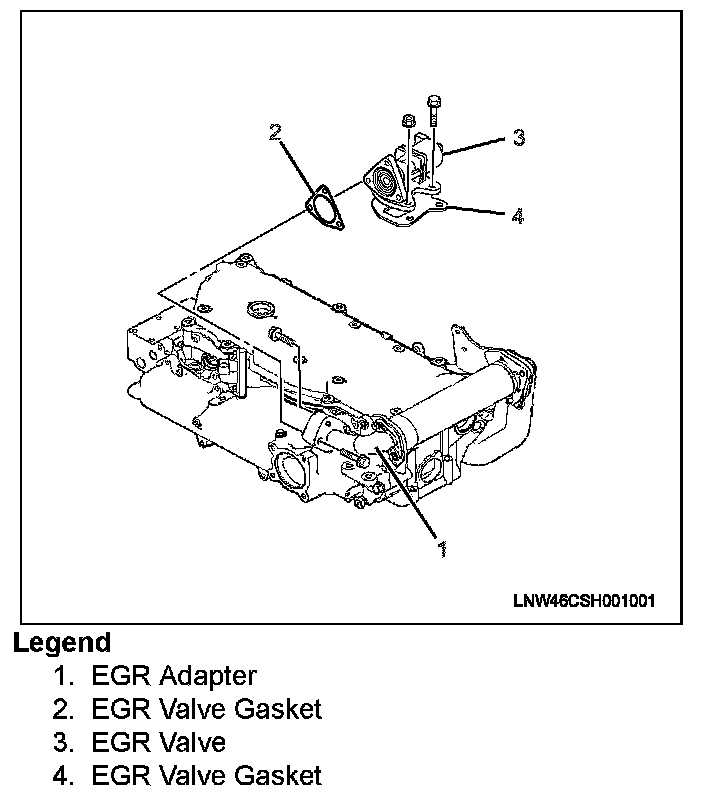 2
3
4
1
LNW46CSH001001

Legend
1. EGR Adapter
2. EGR Valve Gasket
3. EGR Valve
4. EGR Valve Gasket