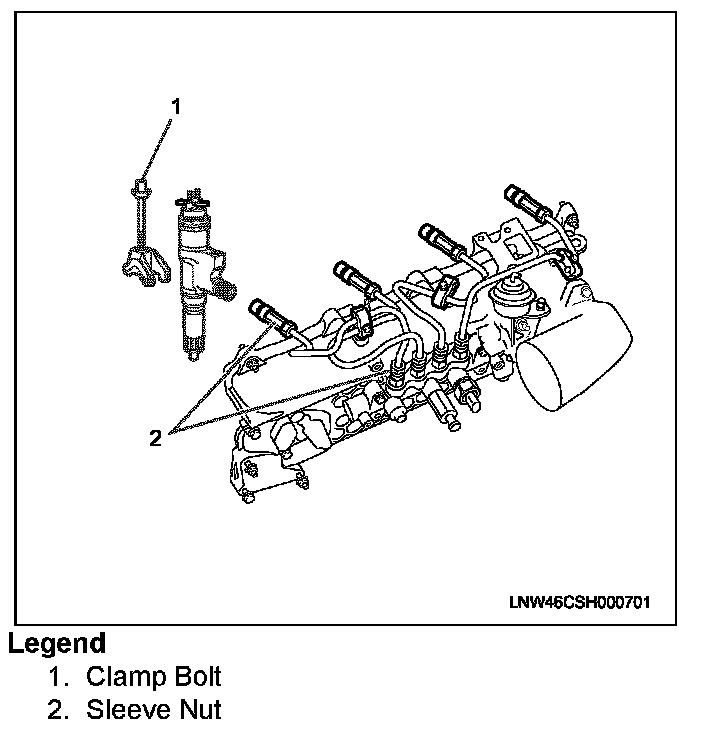 1

2

LNW46CSH000701

Legend
1. Clamp Bolt
2. Sleeve Nut