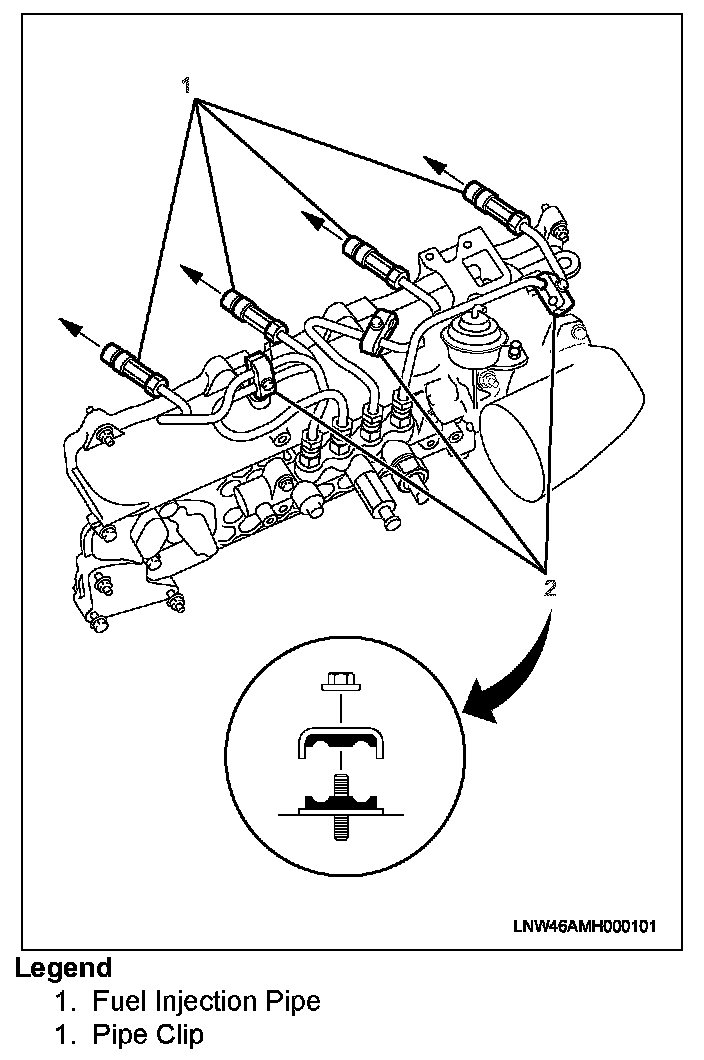 1

2

LNW46AMH000101

Legend
1. Fuel Injection Pipe
1. Pipe Clip