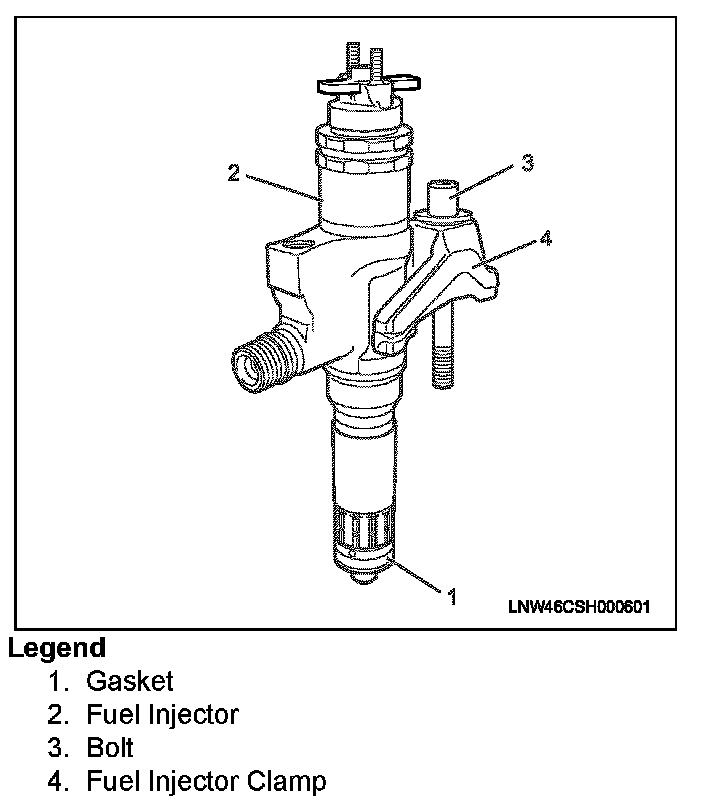 2
3
4
1
LNW46CSH000601

Legend
1. Gasket
2. Fuel Injector
3. Bolt
4. Fuel Injector Clamp