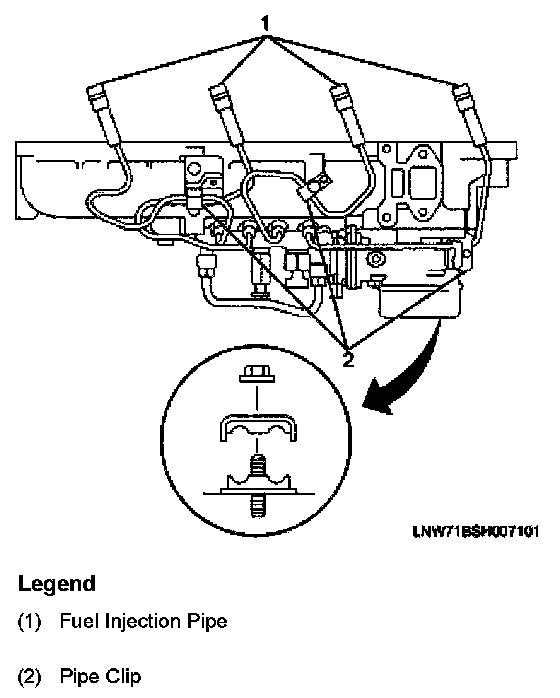 1

2

LNW71BSH007101

Legend

(1) Fuel Injection Pipe

(2) Pipe Clip