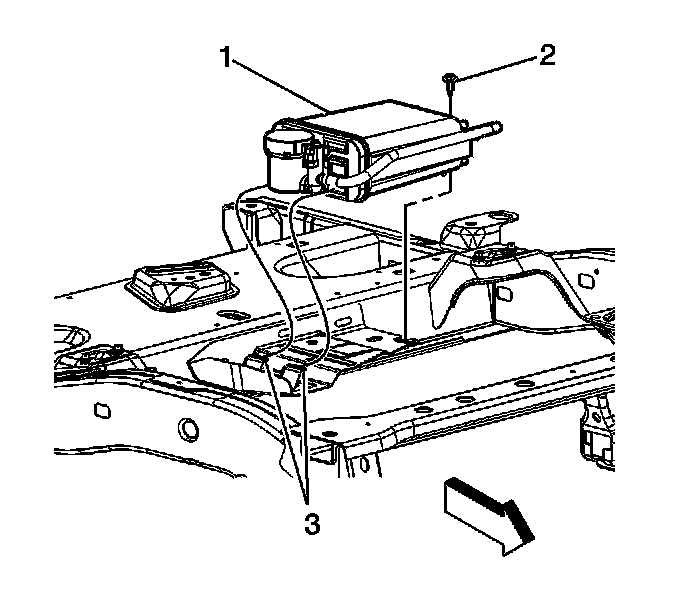 1
2
3