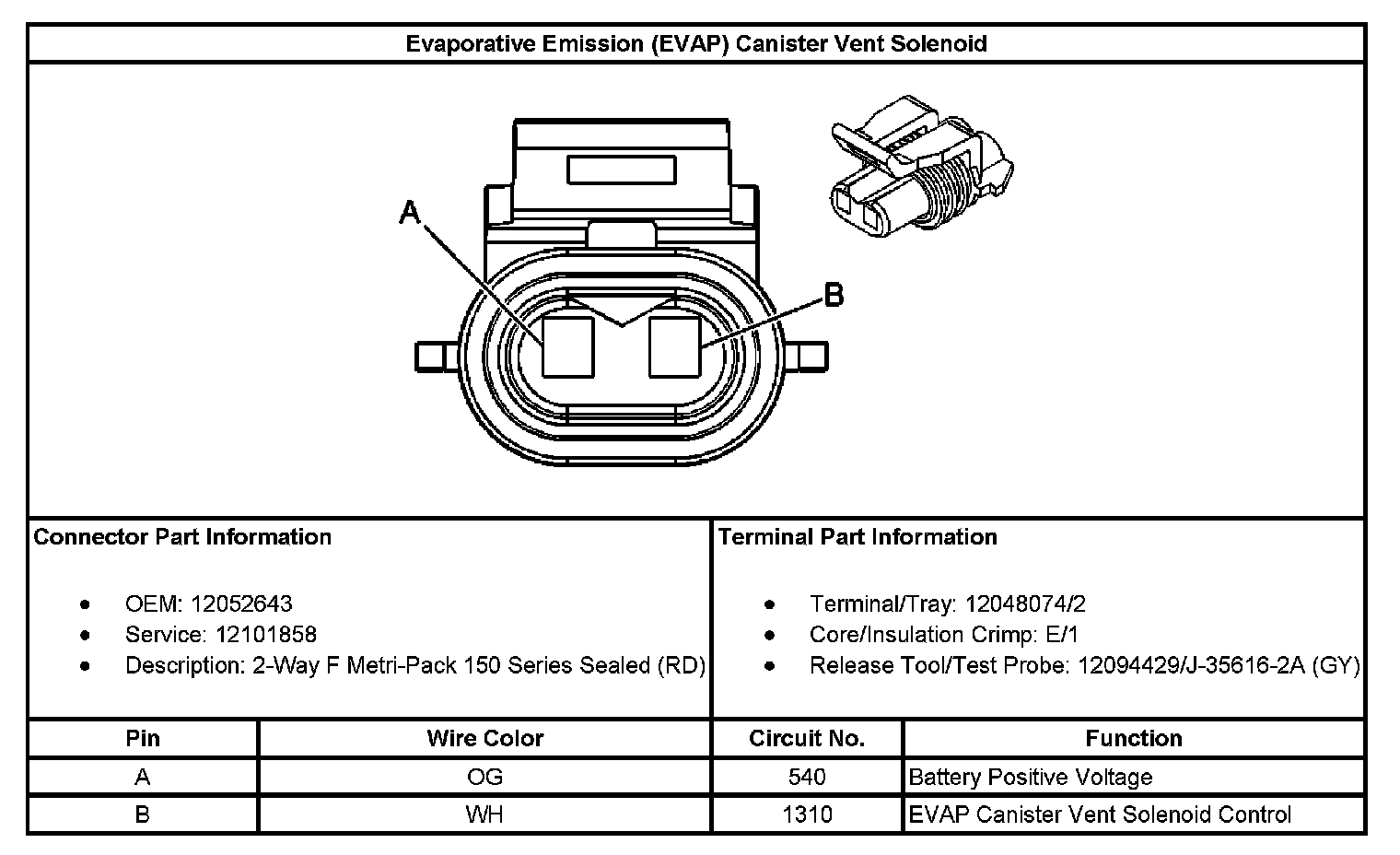 Evaporative Emission (EVAP) Canister Vent Solenoid

A

B

Connector Part Information

- OEM: 12052643
- Service: 12101858
- Description: 2-Way F Metri-Pack 150 Series Sealed (RD)

Terminal Part Information

- Terminal/Tray: 12048074/2
- Core/Insulation Crimp: E/1
- Release Tool/Test Probe: 12094429/J-35616-2A (GY)

| Pin | Wire Color | Circuit No. | Function |
|---|---|---|---|
| A | OG | 540 | Battery Positive Voltage |
| B | WH | 1310 | EVAP Canister Vent Solenoid Control |