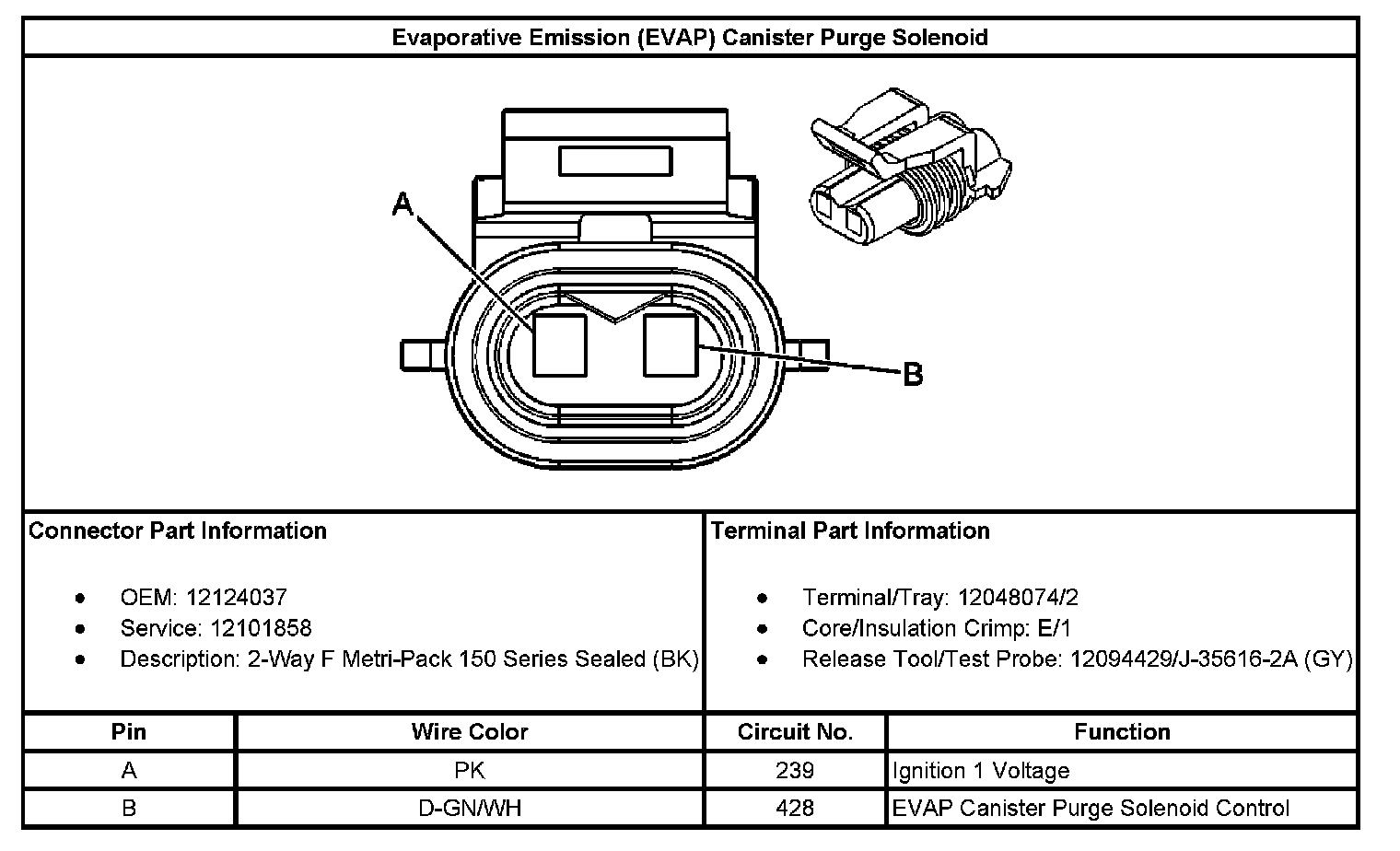 Evaporative Emission (EVAP) Canister Purge Solenoid

A

B

Connector Part Information

- OEM: 12124037
- Service: 12101858
- Description: 2-Way F Metri-Pack 150 Series Sealed (BK)

Terminal Part Information

- Terminal/Tray: 12048074/2
- Core/Insulation Crimp: E/1
- Release Tool/Test Probe: 12094429/J-35616-2A (GY)

| Pin | Wire Color | Circuit No. | Function |
|---|---|---|---|
| A | PK | 239 | Ignition 1 Voltage |
| B | D-GN/WH | 428 | EVAP Canister Purge Solenoid Control |