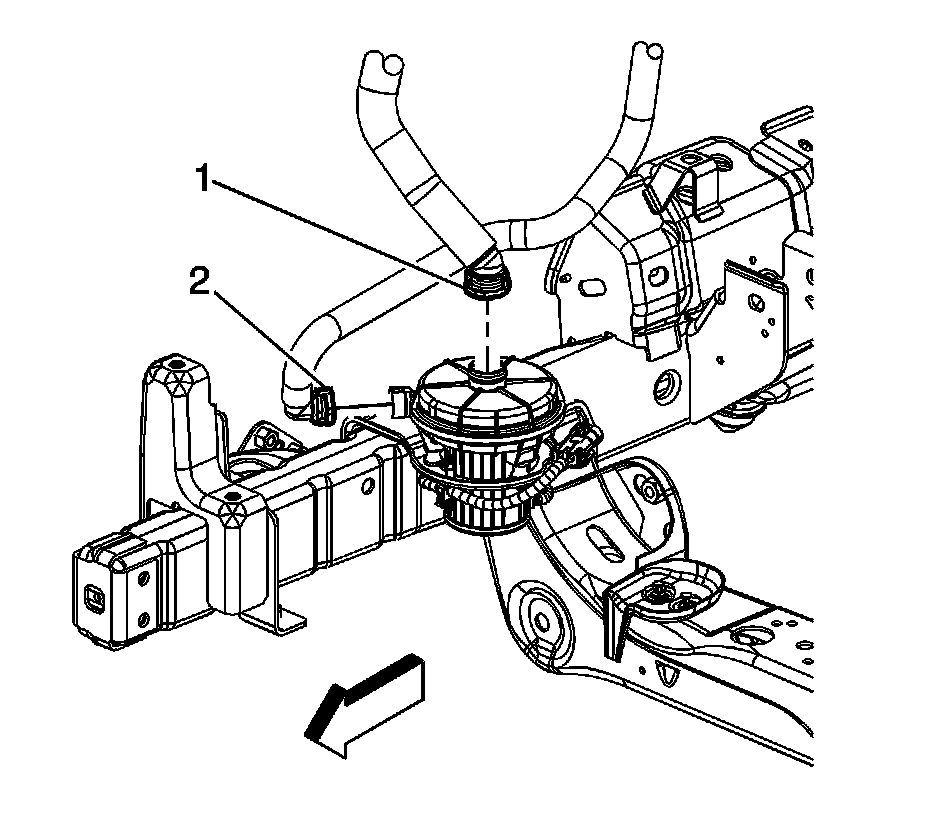 1
2