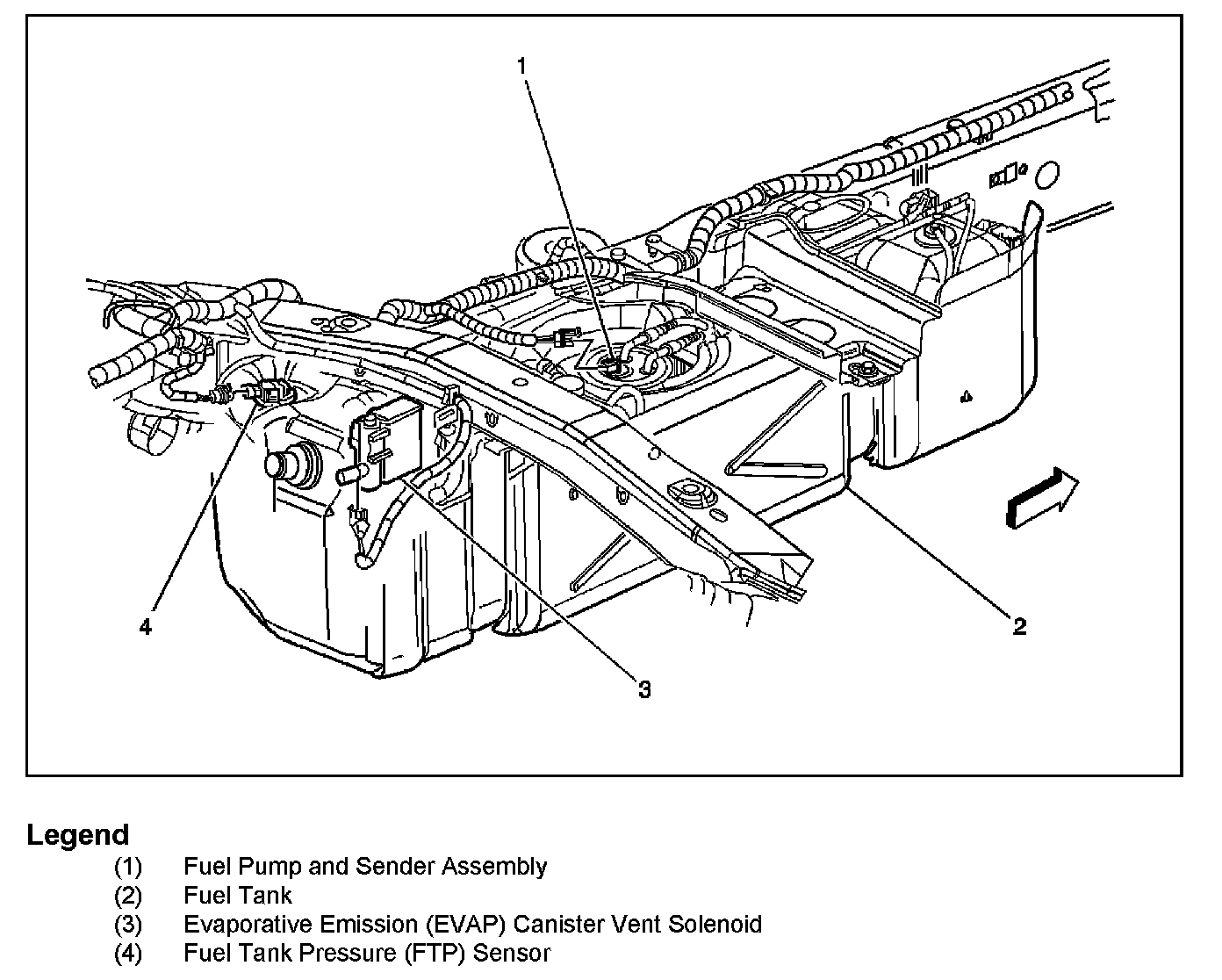 1

4

3

2

Legend
(1) Fuel Pump and Sender Assembly
(2) Fuel Tank
(3) Evaporative Emission (EVAP) Canister Vent Solenoid
(4) Fuel Tank Pressure (FTP) Sensor