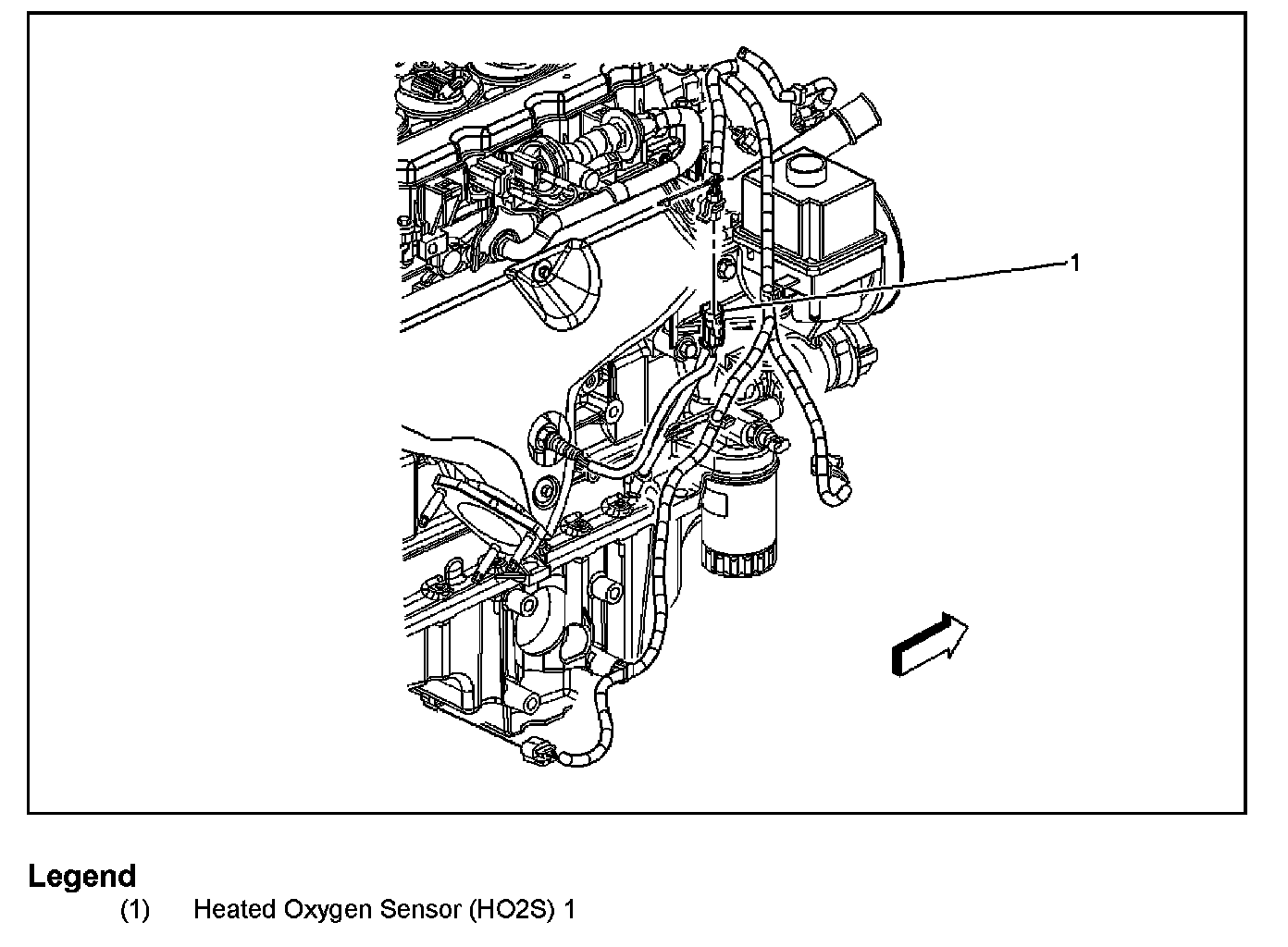 1

Legend
(1) Heated Oxygen Sensor (HO2S) 1